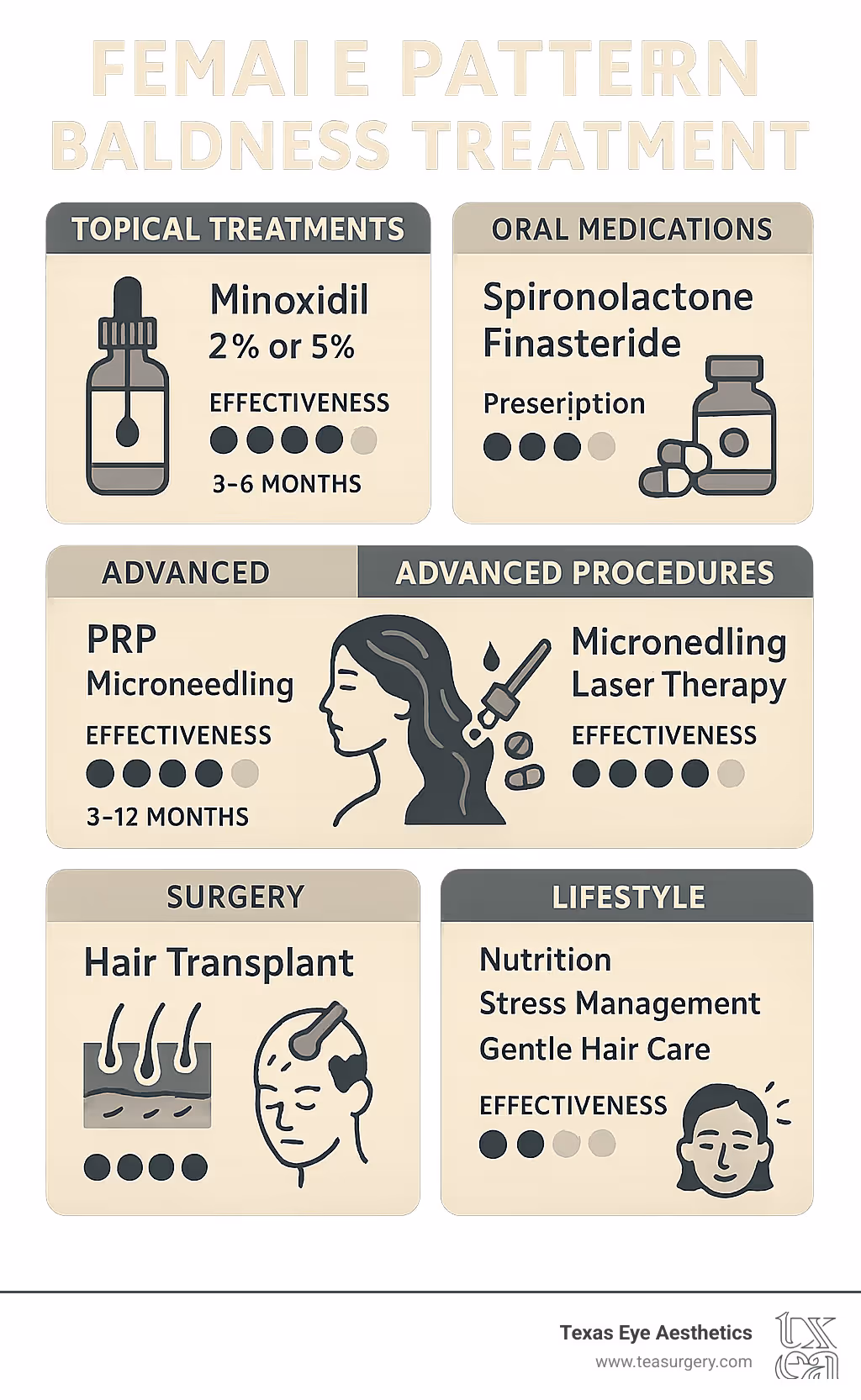 FEMAI E PATTERN BALDNESS TREATMENT

TOPICAL TREATMENTS

Minoxidil
2% or 5%

EFFECTIVENESS

3-6 MONTHS

ORAL MEDICATIONS

Spironolactone
Finasteride

Preseription

ADVANCED

ADVANCED PROCEDURES

PRP
Microneedling

EFFECTIVENESS

3-12 MONTHS

Micronedling
Laser Therapy

EFFECTIVENESS

SURGERY

Hair Transplant

LIFESTYLE

Nutrition
Stress Management
Gentle Hair Care

EFFECTIVENESS

Texas Eye Aesthetics
www.teasurgery.com