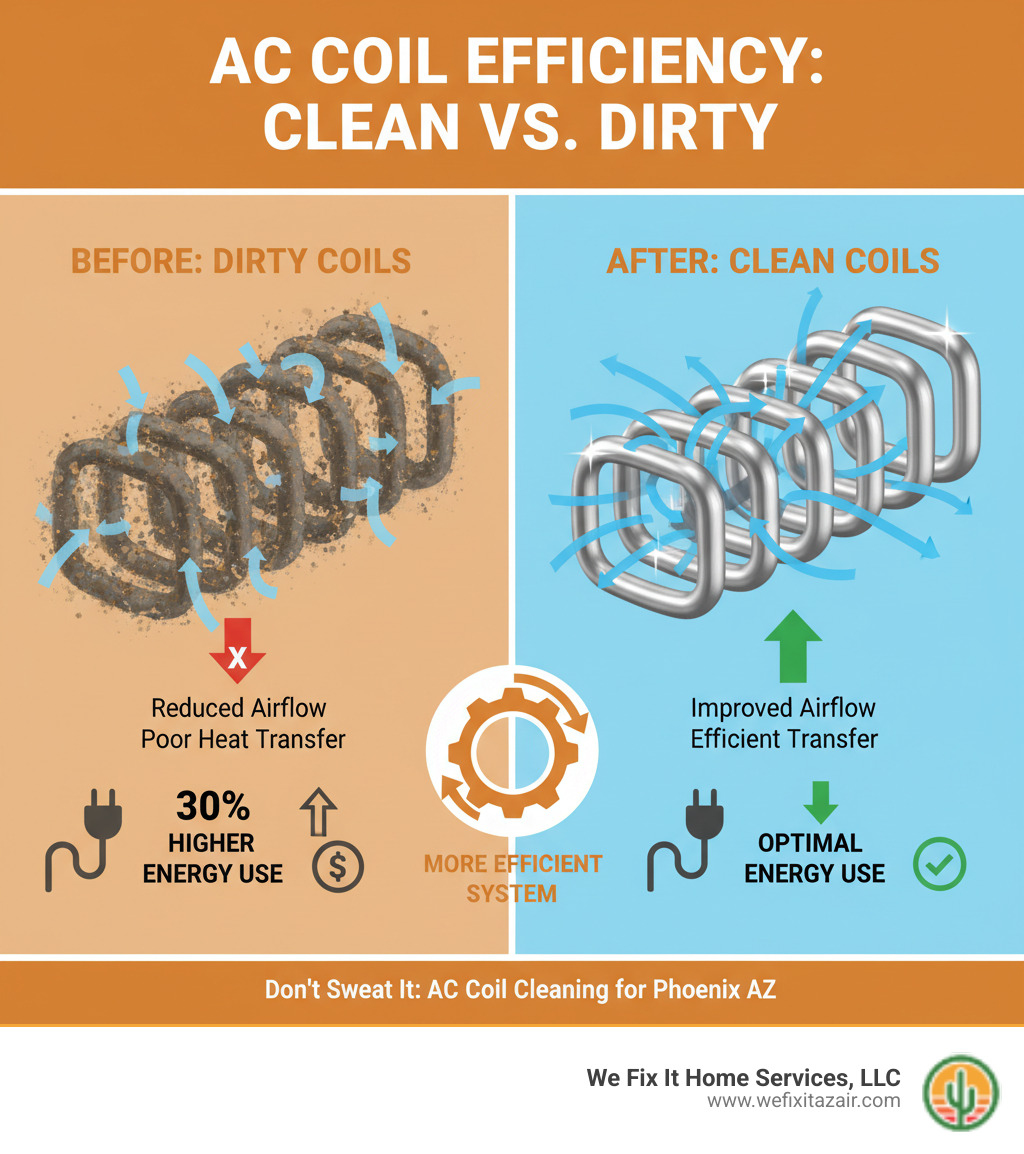 AC COIL EFFICIENCY: CLEAN VS. DIRTY

BEFORE: DIRTY COILS

X

Reduced Airflow
Poor Heat Transfer

30%
HIGHER ENERGY USE

$

AFTER: CLEAN COILS

Improved Airflow
Efficient Transfer

OPTIMAL ENERGY USE

MORE EFFICIENT SYSTEM

Don't Sweat It: AC Coil Cleaning for Phoenix AZ

We Fix It Home Services, LLC
www.wefixitazair.com