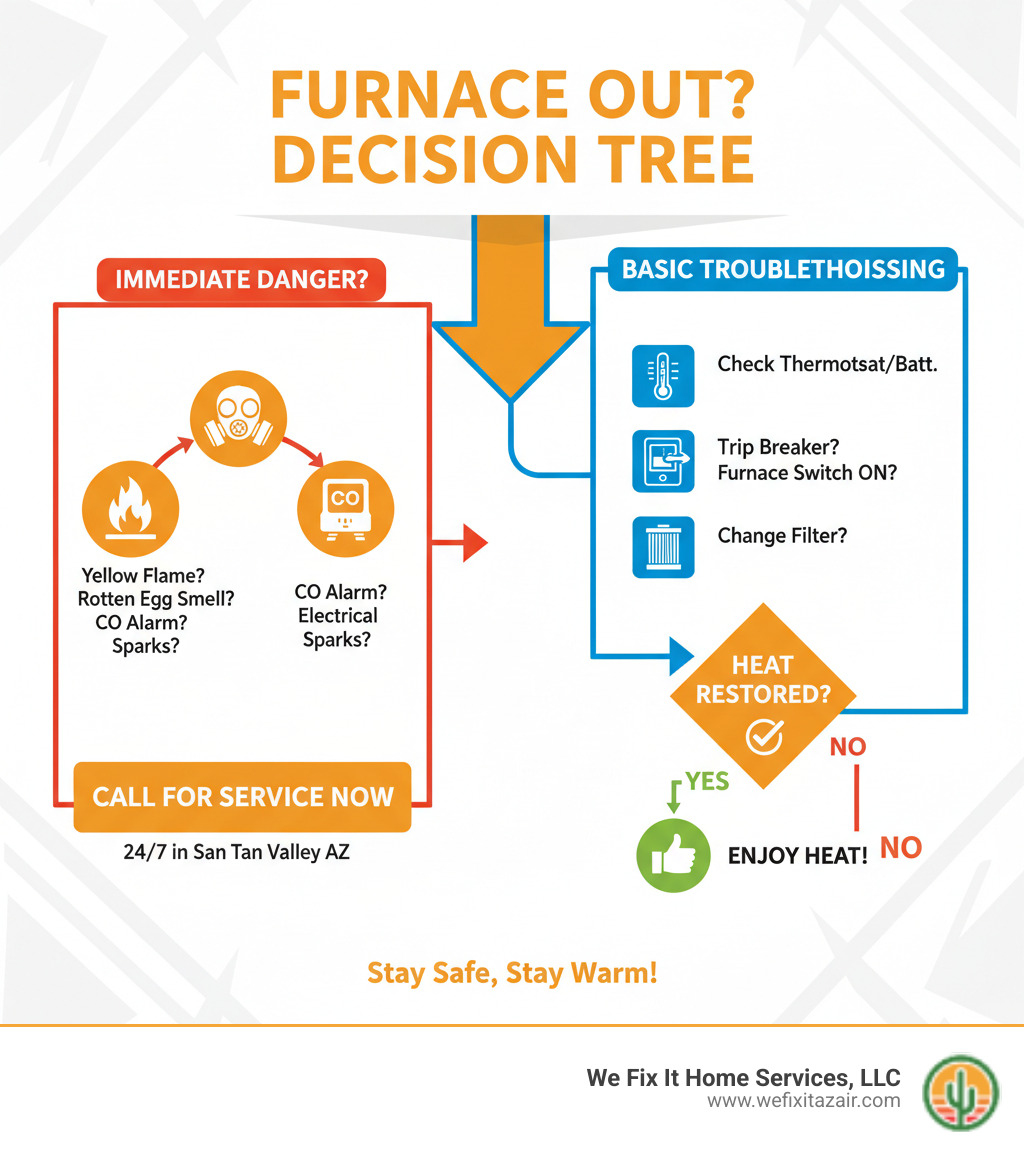 FURNACE OUT? DECISION TREE

IMMEDIATE DANGER?

CO

Yellow Flame? Rotten Egg Smell? CO Alarm? Sparks?

CO Alarm? Electrical Sparks?

CALL FOR SERVICE NOW

24/7 in San Tan Valley AZ

BASIC TROUBLETHOISSING

Check Thermotsat/Batt.

Trip Breaker? Furnace Switch ON?

Change Filter?

HEAT RESTORED?

NO

YES

ENJOY HEAT!

NO

Stay Safe, Stay Warm!

We Fix It Home Services, LLC
www.wefixitazair.com