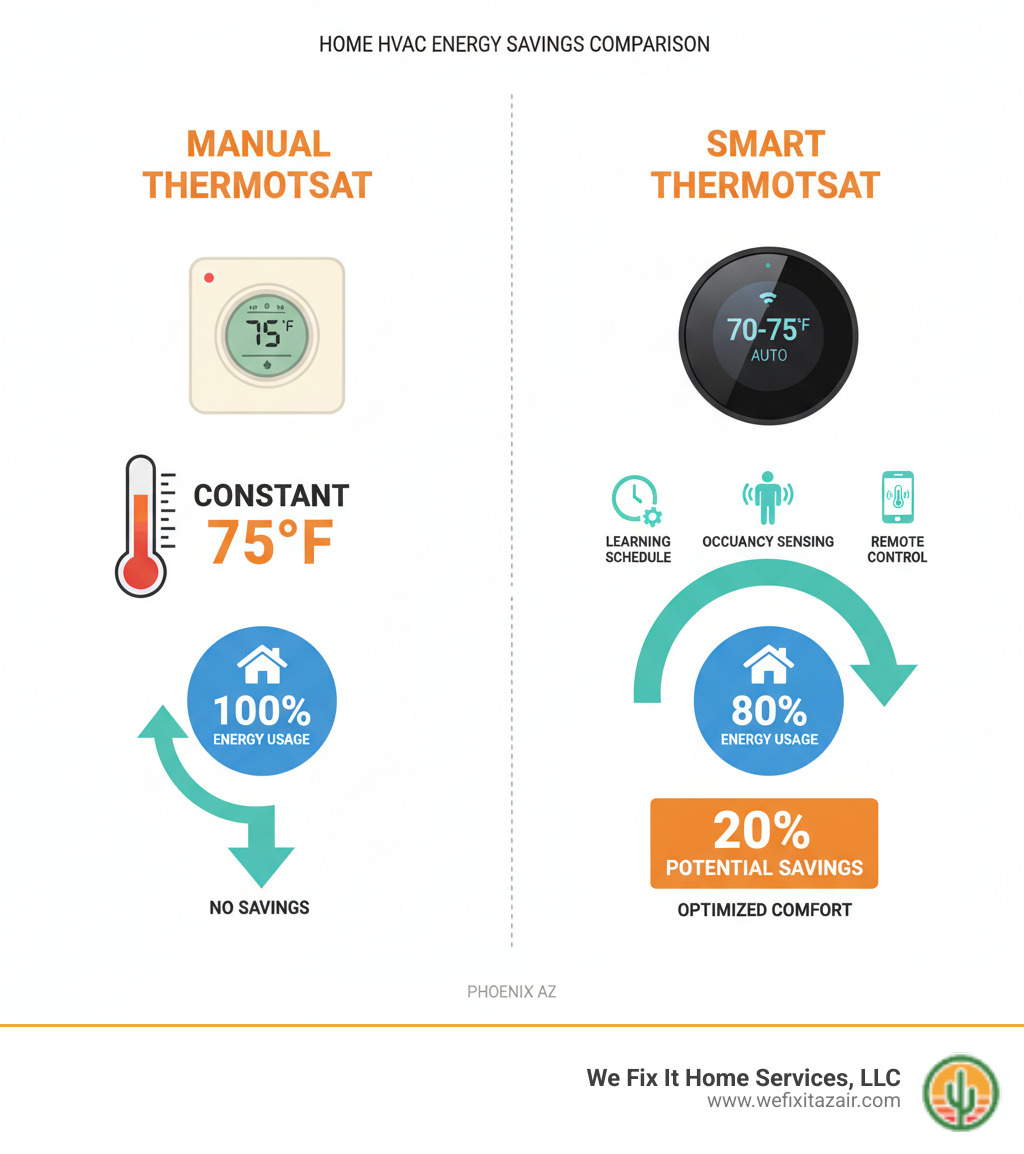 HOME HVAC ENERGY SAVINGS COMPARISON

MANUAL THERMOTSAT

75°F

CONSTANT 75°F

100% ENERGY USAGE

NO SAVINGS

SMART THERMOTSAT

70-75°F AUTO

LEARNING SCHEDULE

OCCUANCY SENSING

REMOTE CONTROL

80% ENERGY USAGE

20% POTENTIAL SAVINGS

OPTIMIZED COMFORT

PHOENIX AZ

We Fix It Home Services, LLC
www.wefixitazair.com