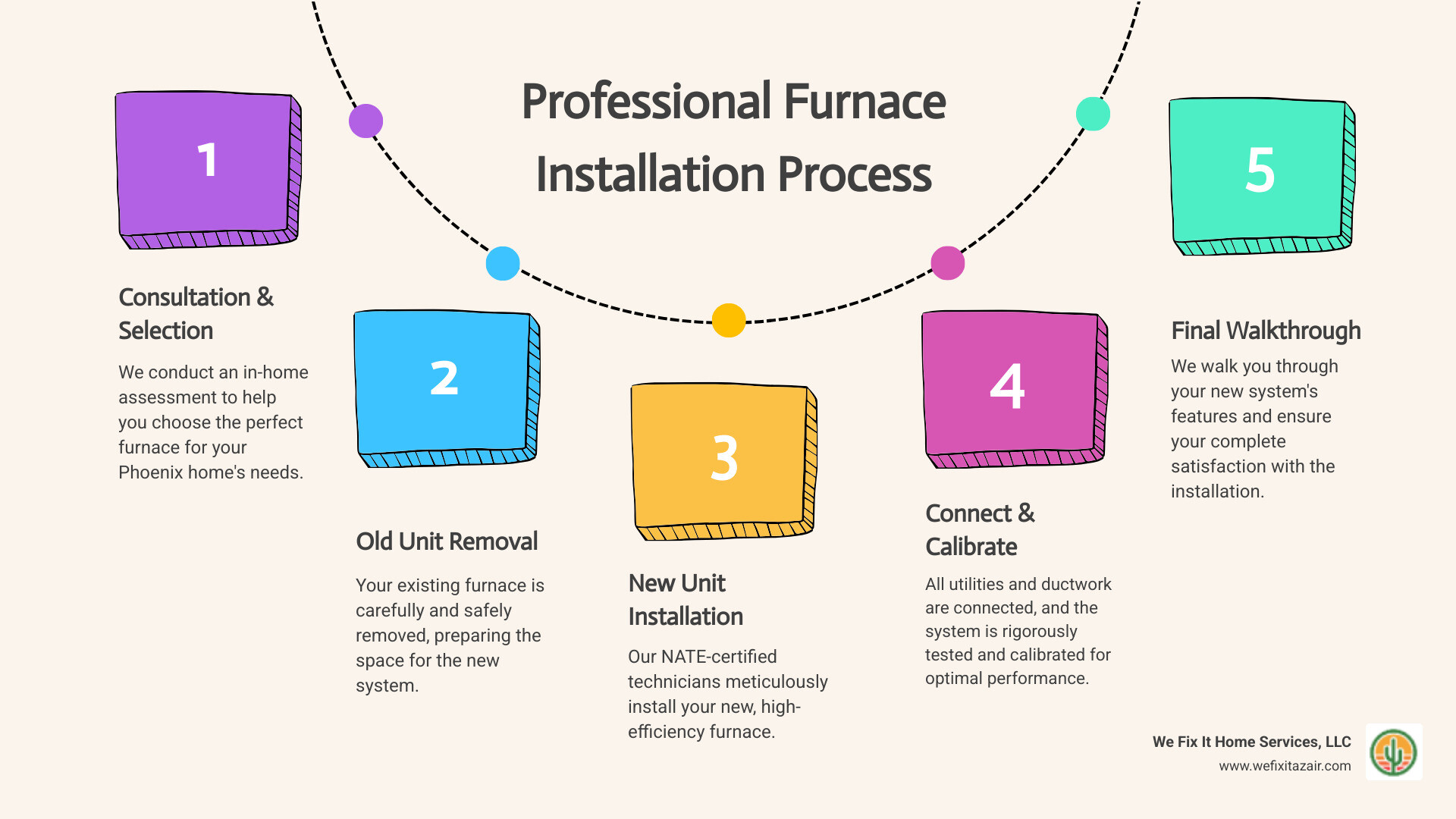 Professional Furnace Installation Process

1

Consultation & Selection

We conduct an in-home assessment to help you choose the perfect furnace for your Phoenix home's needs.

2

Old Unit Removal

Your existing furnace is carefully and safely removed, preparing the space for the new system.

3

New Unit Installation

Our NATE-certified technicians meticulously install your new, high-efficiency furnace.

4

Connect & Calibrate

All utilities and ductwork are connected, and the system is rigorously tested and calibrated for optimal performance.

5

Final Walkthrough

We walk you through your new system's features and ensure your complete satisfaction with the installation.

We Fix It Home Services, LLC
www.wefixitazair.com