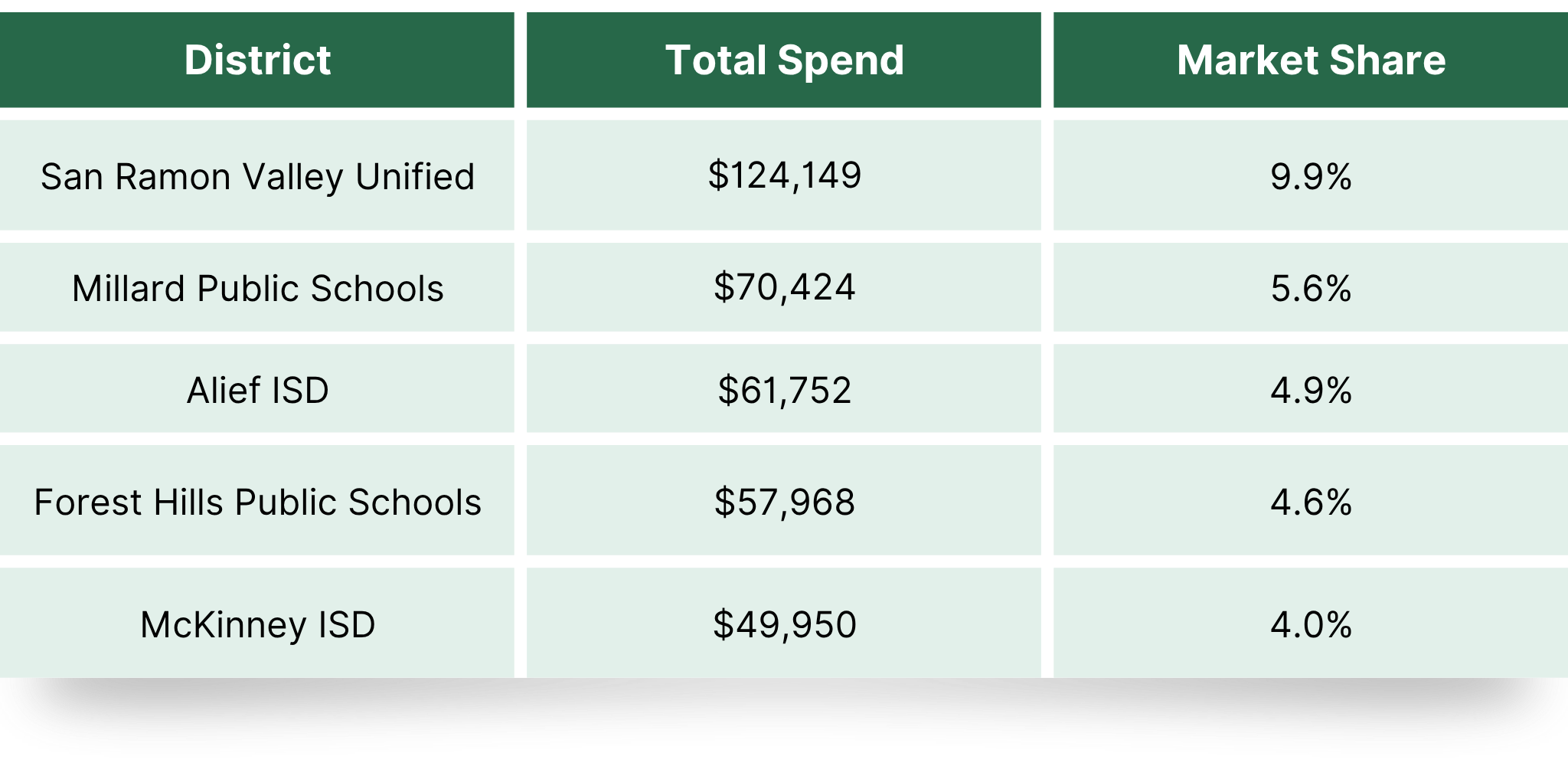 | District | Total Spend | Market Share |
|---|---|---|
| San Ramon Valley Unified | \$124,149 | 9.9% |
| Millard Public Schools | \$70,424 | 5.6% |
| Alief ISD | \$61,752 | 4.9% |
| Forest Hills Public Schools | \$57,968 | 4.6% |
| McKinney ISD | \$49,950 | 4.0% |