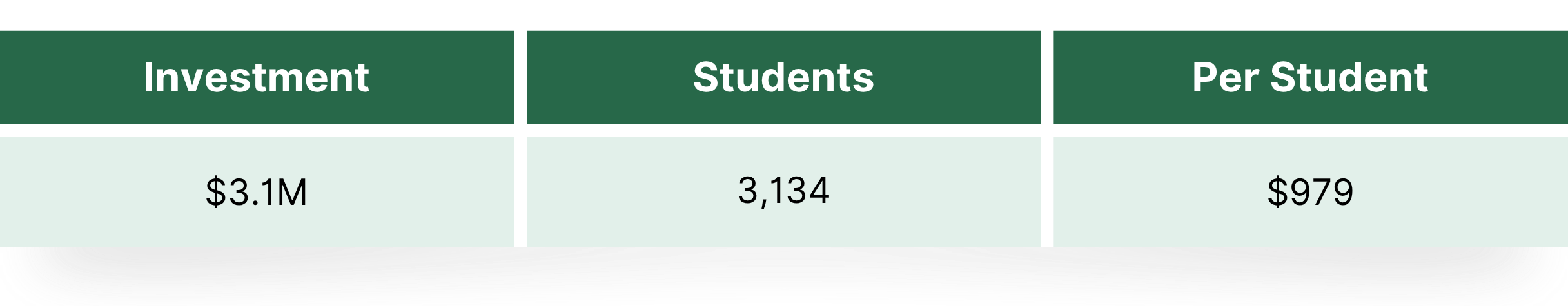 | Investment | Students | Per Student |
|---|---|---|
| \$3.1M | 3,134 | \$979 |