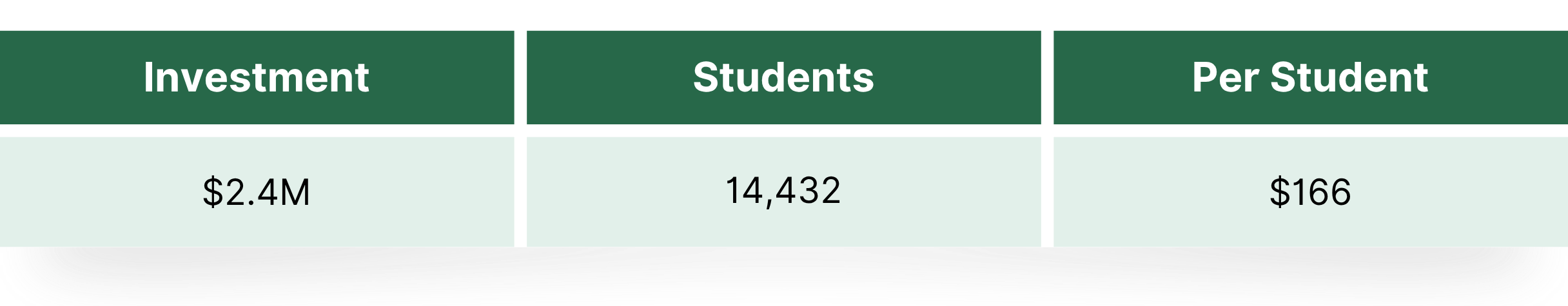 | Investment | Students | Per Student |
|---|---|---|
| \$2.4M | 14,432 | \$166 |