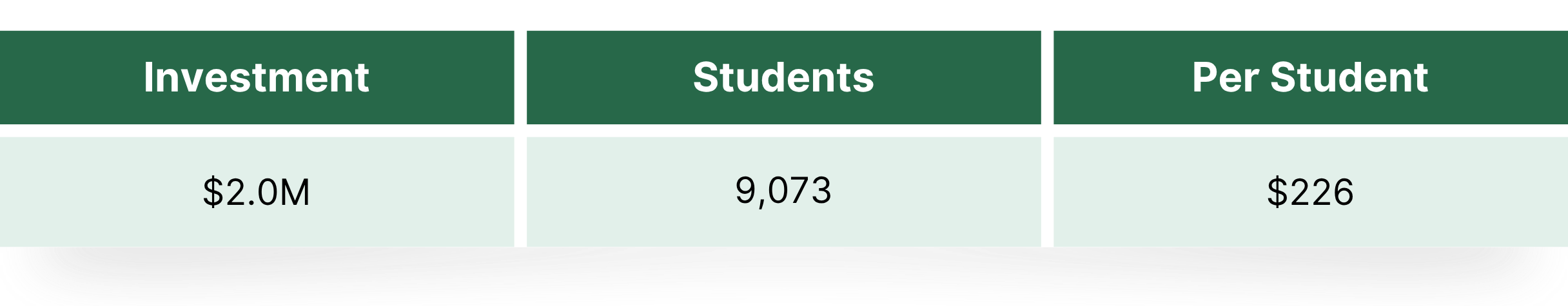 | Investment | Students | Per Student |
|---|---|---|
| \$2.0M | 9,073 | \$226 |