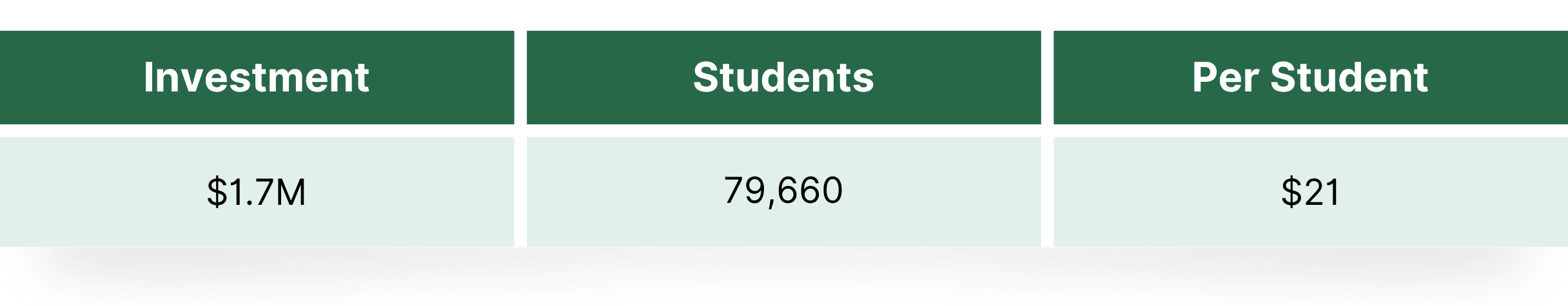 | Investment | Students | Per Student |
|---|---|---|
| \$1.7M | 79,660 | \$21 |