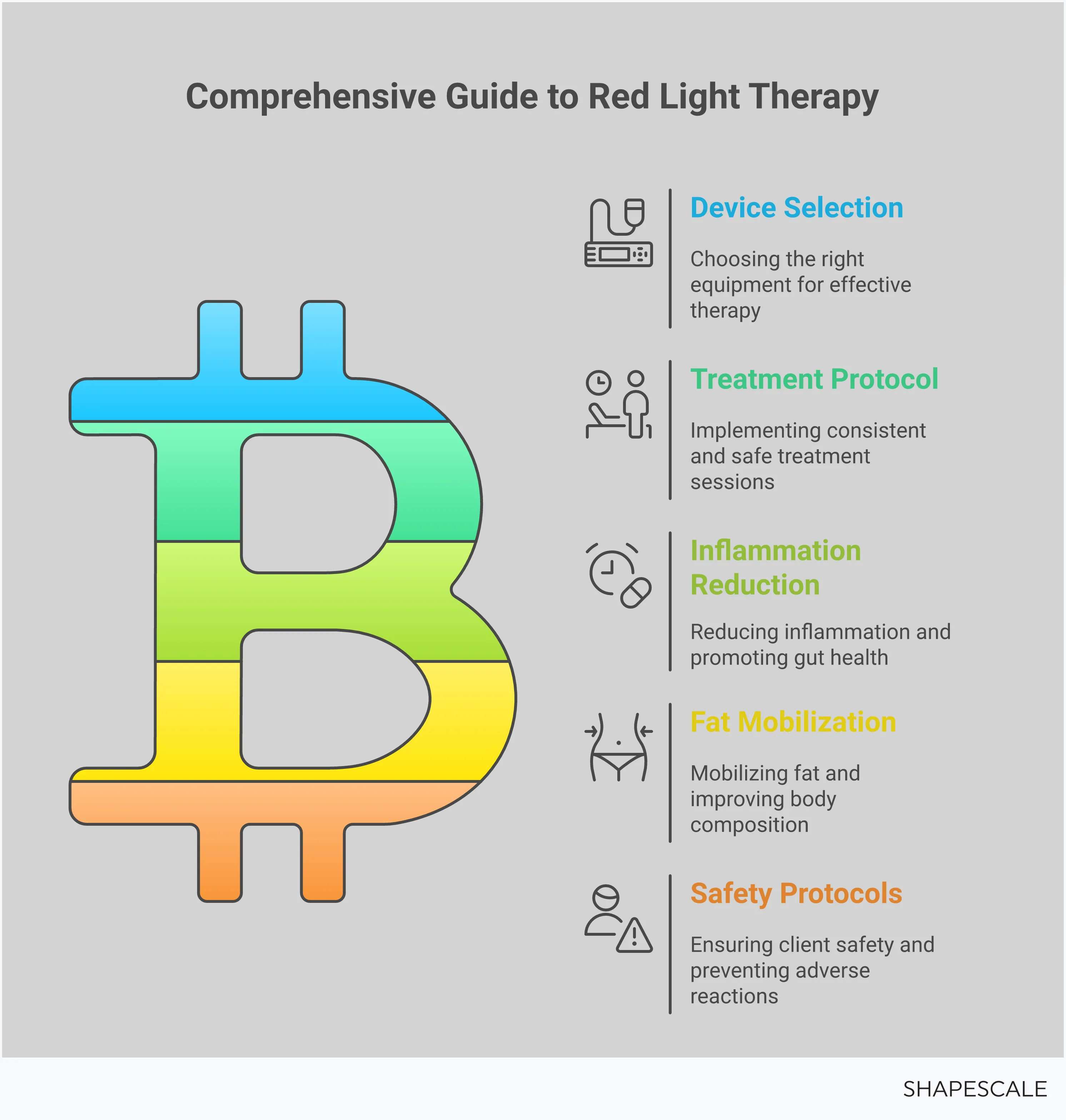 Comprehensive Guide to Red Light Therapy

Device Selection

Choosing the right equipment for effective therapy

Treatment Protocol

Implementing consistent and safe treatment sessions

Inflammation Reduction

Reducing inflammation and promoting gut health

Fat Mobilization

Mobilizing fat and improving body composition

Safety Protocols

Ensuring client safety and preventing adverse reactions

SHAPESCALE