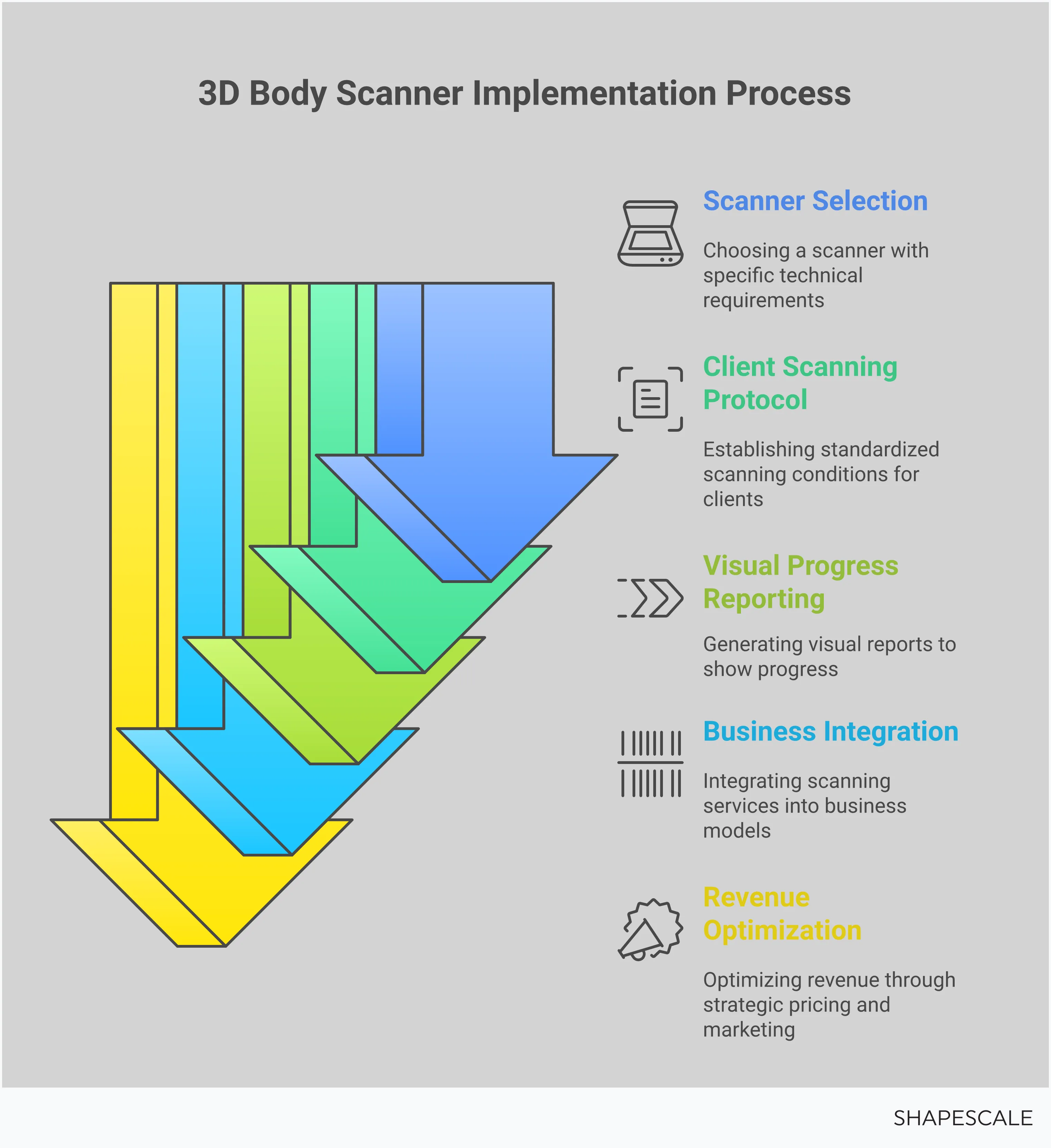 3D Body Scanner Implementation Process

Scanner Selection

Choosing a scanner with specific technical requirements

Client Scanning Protocol

Establishing standardized scanning conditions for clients

Visual Progress Reporting

Generating visual reports to show progress

Business Integration

Integrating scanning services into business models

Revenue Optimization

Optimizing revenue through strategic pricing and marketing

SHAPESCALE