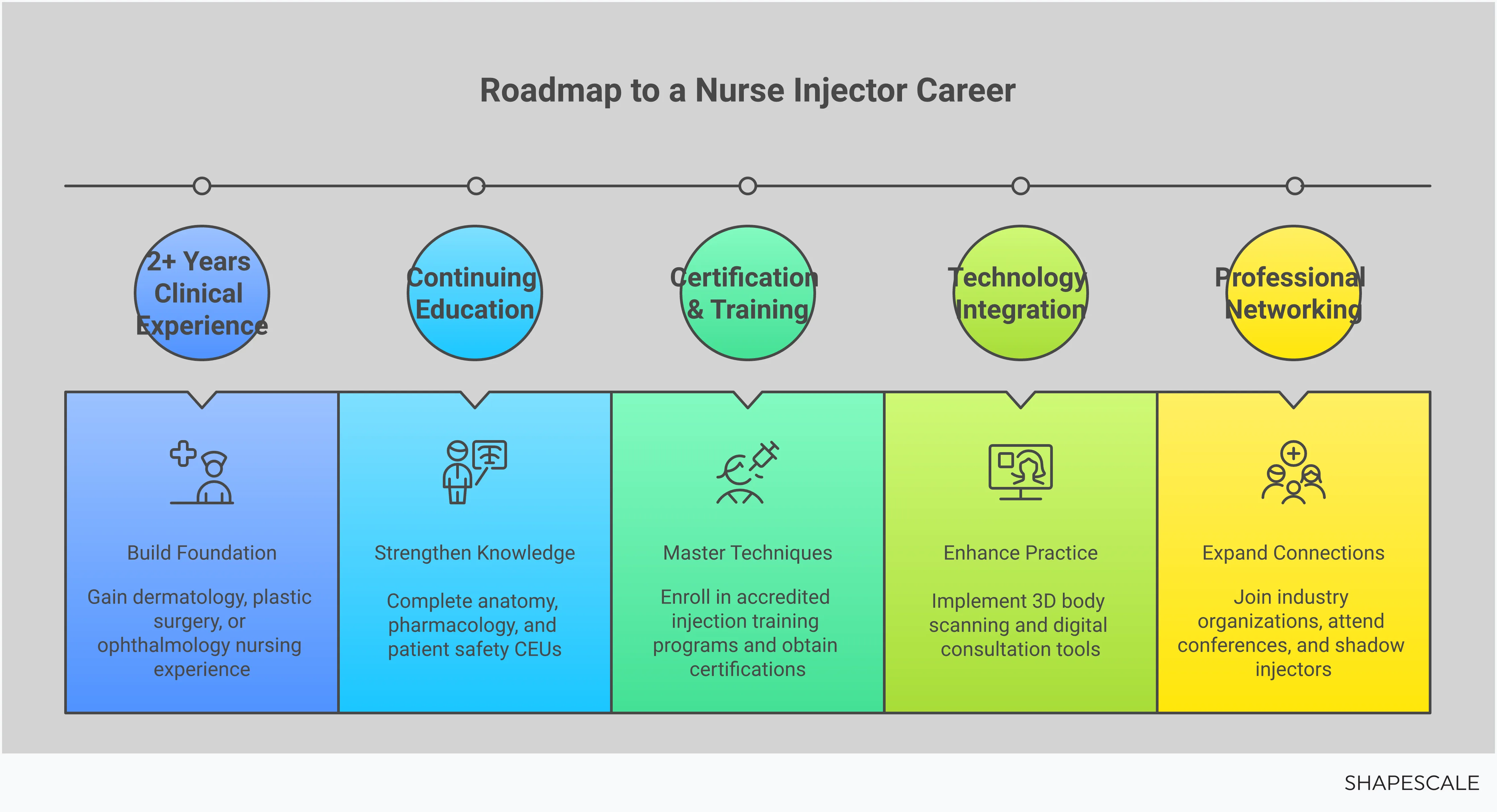 Roadmap to a Nurse Injector Career

2+ Years Clinical Experience

Build Foundation

Gain dermatology, plastic surgery, or ophthalmology nursing experience

Continuing Education

Strengthen Knowledge

Complete anatomy, pharmacology, and patient safety CEUs

Certification & Training

Master Techniques

Enroll in accredited injection training programs and obtain certifications

Technology Integration

Enhance Practice

Implement 3D body scanning and digital consultation tools

Professional Networking

Expand Connections

Join industry organizations, attend conferences, and shadow injectors

SHAPESCALE