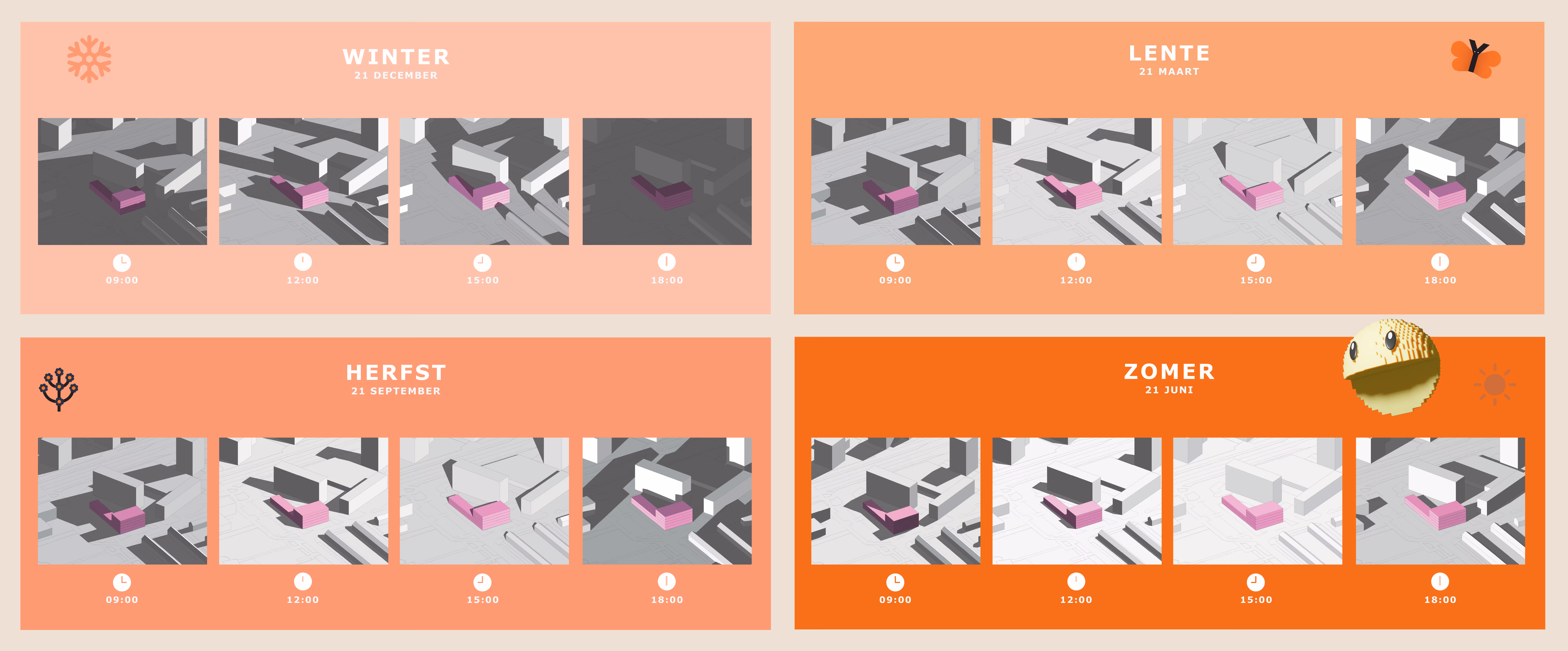 WINTER
21 DECEMBER

09:00

12:00

15:00

18:00

LENTE
21 MAART

09:00

12:00

15:00

18:00

HERFST
21 SEPTEMBER

09:00

12:00

15:00

18:00

ZOMER
21 JUNI

09:00

12:00

15:00

18:00