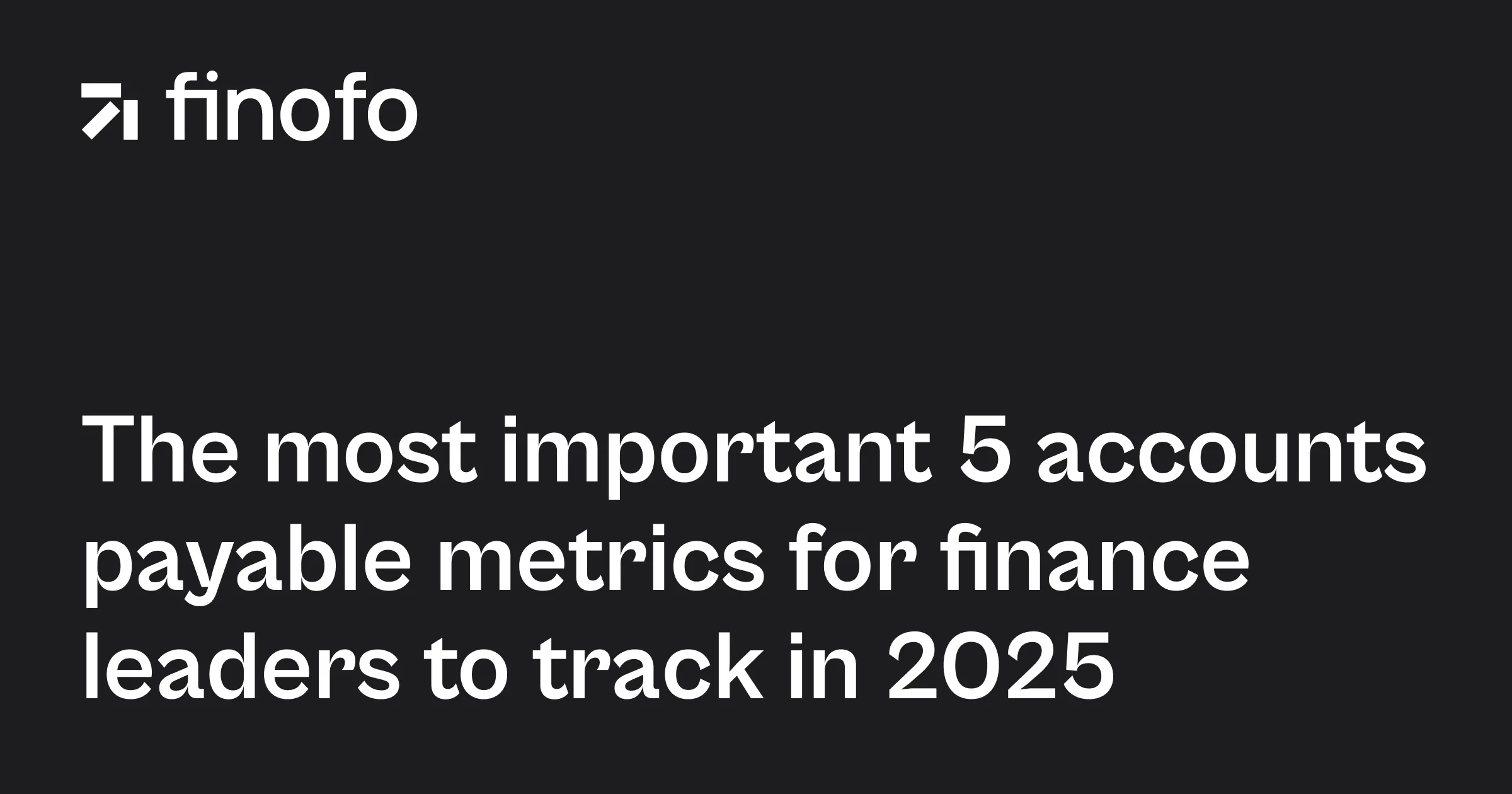 finofo

The most important 5 accounts payable metrics for finance leaders to track in 2025