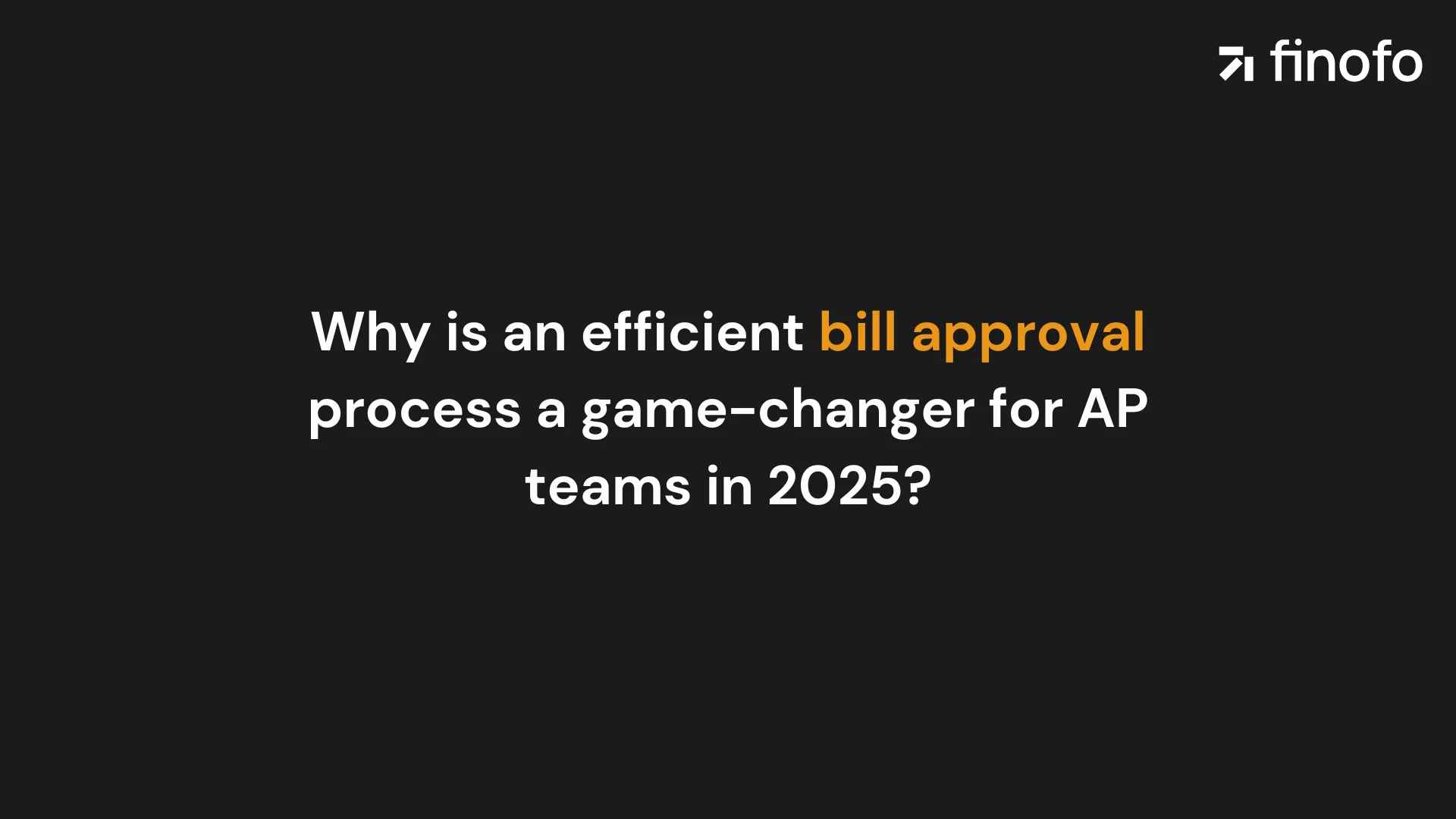 finofo

Why is an efficient bill approval process a game-changer for AP teams in 2025?