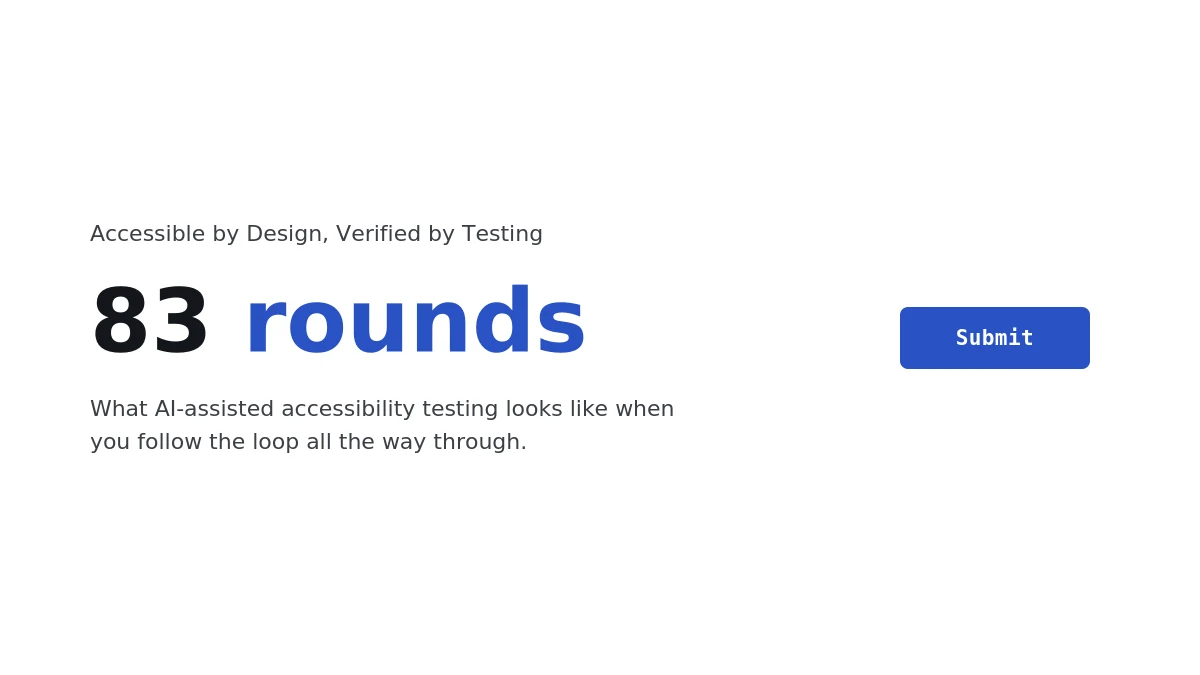 Accessible by Design, Verified by Testing

83 rounds

What AI-assisted accessibility testing looks like when you follow the loop all the way through.

Submit