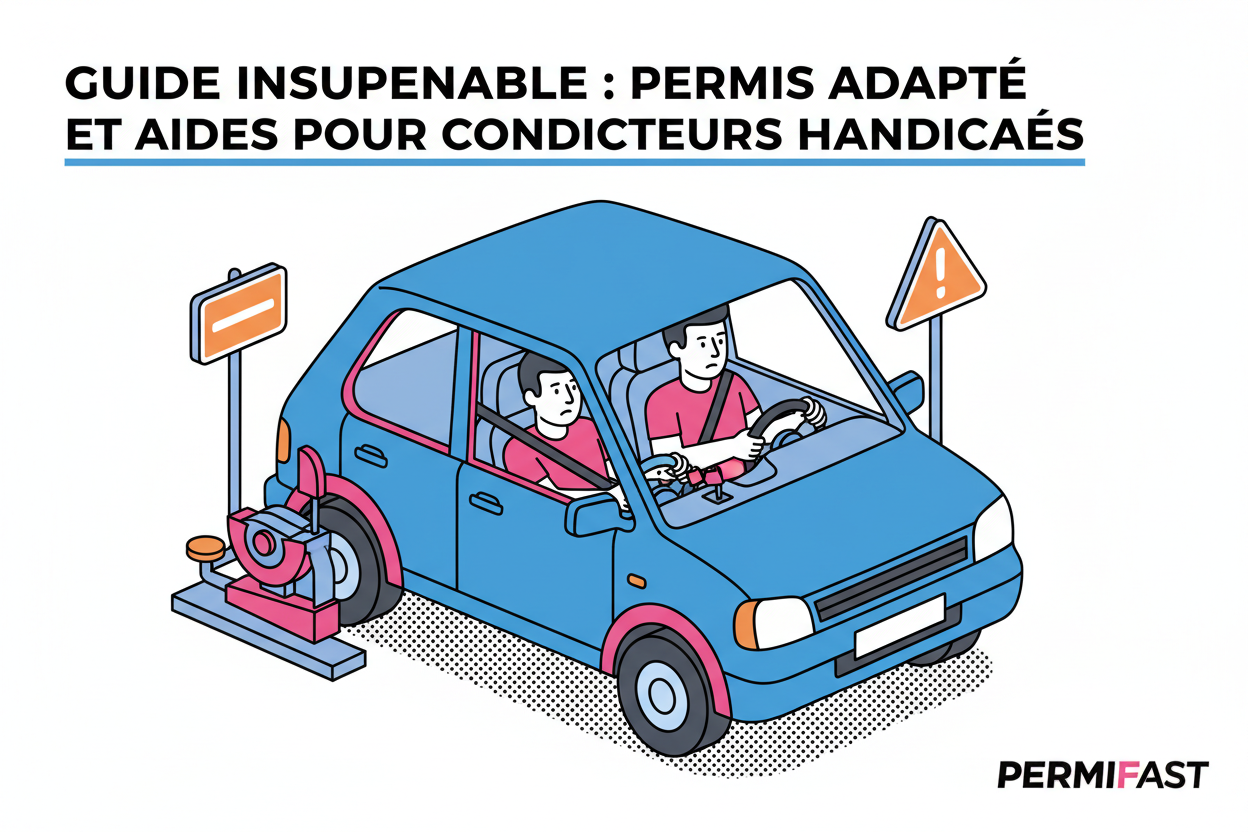 GUIDE INSUPENABLE : PERMIS ADAPTÉ ET AIDES POUR CONDICTEURS HANDICAÉS

PERMIFAST