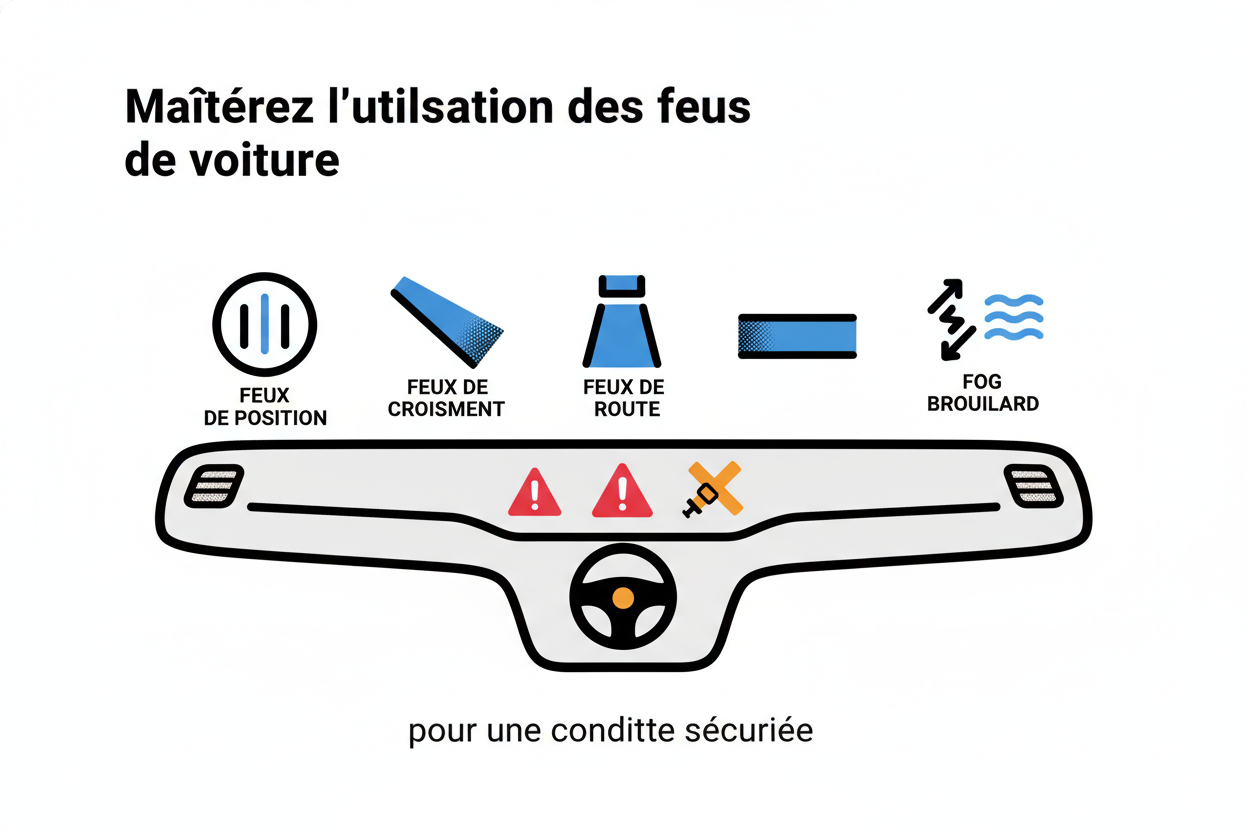 Maîtérez l'utilsation des feus de voiture

FEUX DE POSITION

FEUX DE CROISMENT

FEUX DE ROUTE

FOG BROUILARD

pour une conditte sécuriée