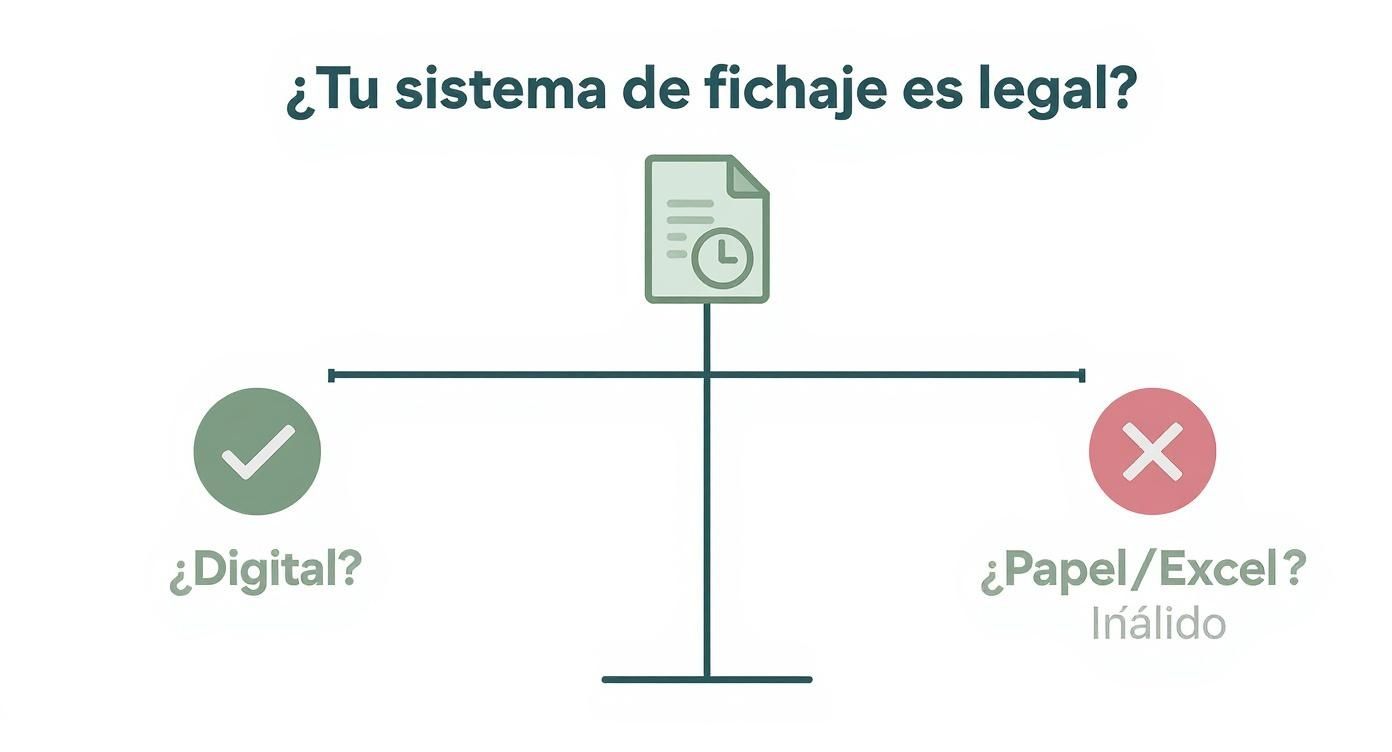 ¿Tu sistema de fichaje es legal?

¿Digital?

¿Papel/Excel?
Inálido