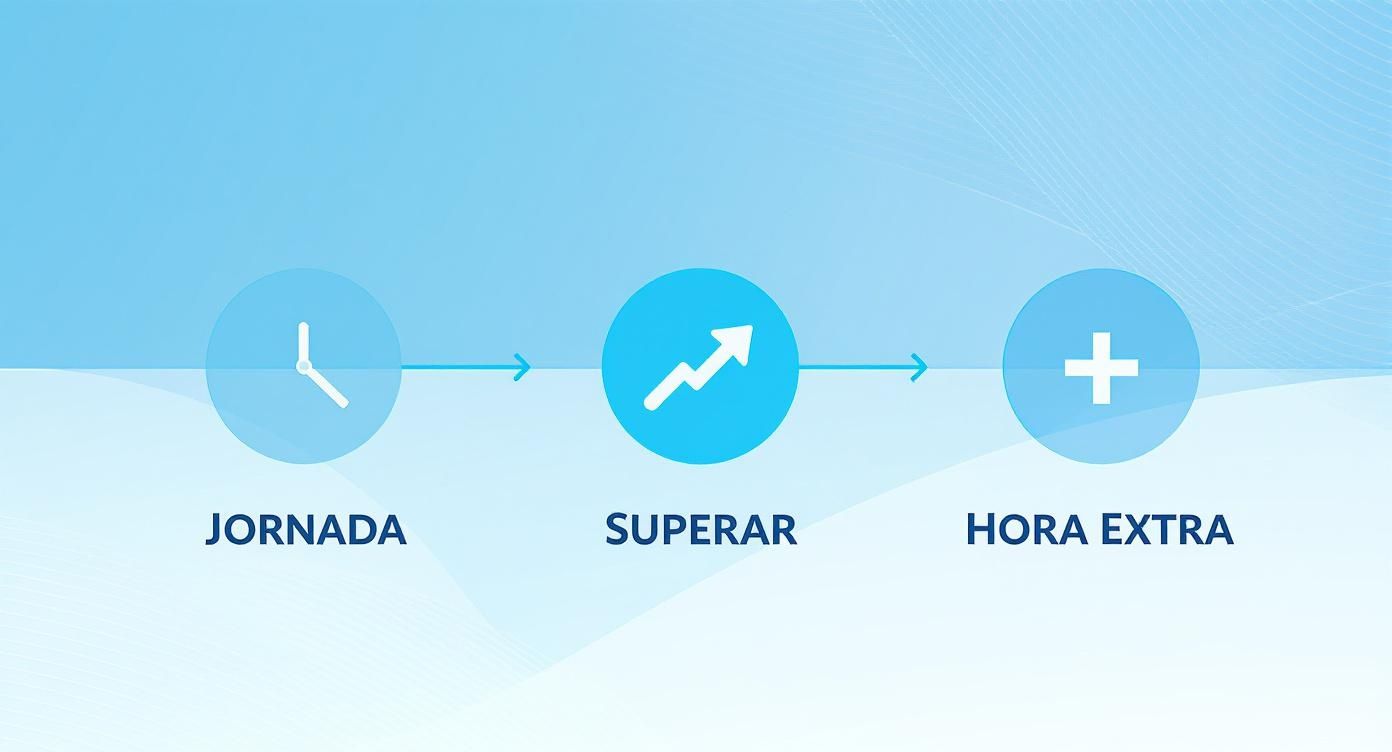 JORNADA

SUPERAR

HORA EXTRA