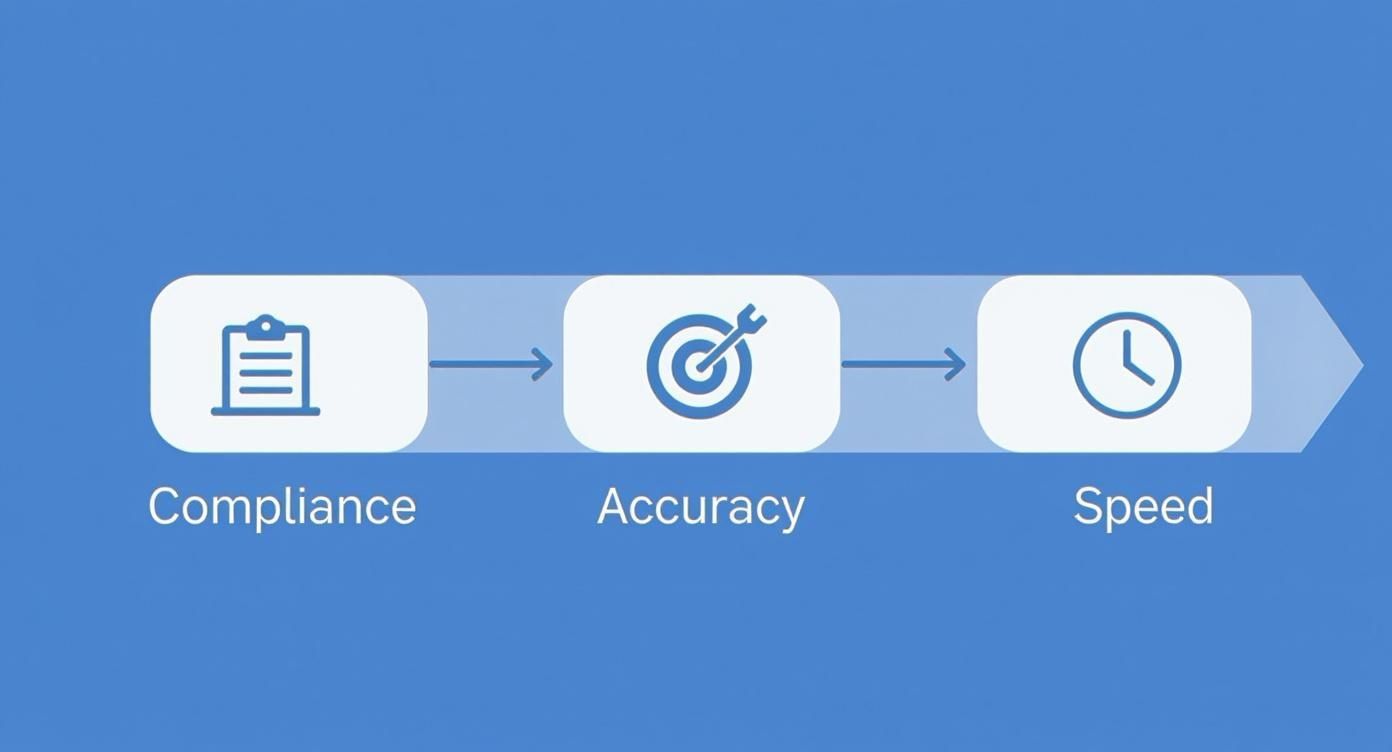 Compliance

Accuracy

Speed