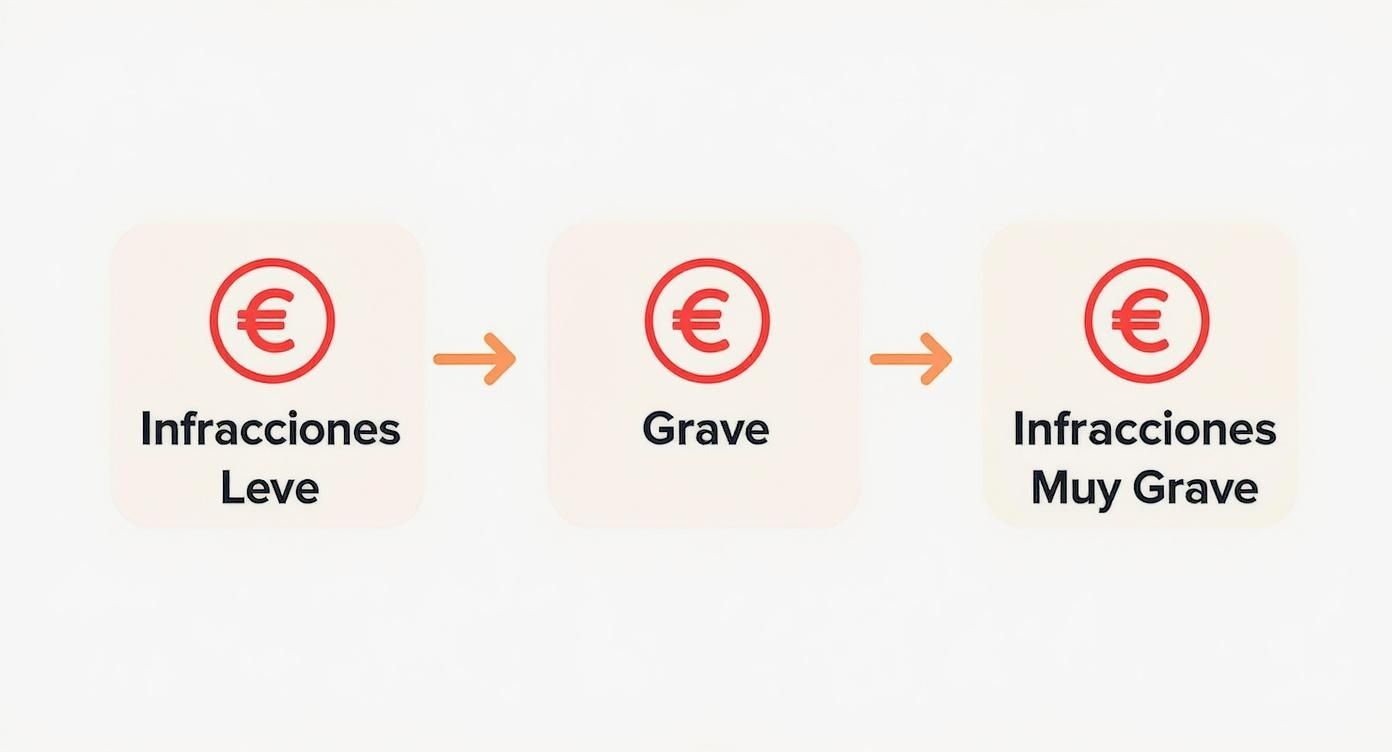 €
Infracciones Leve

€
Grave

€
Infracciones Muy Grave