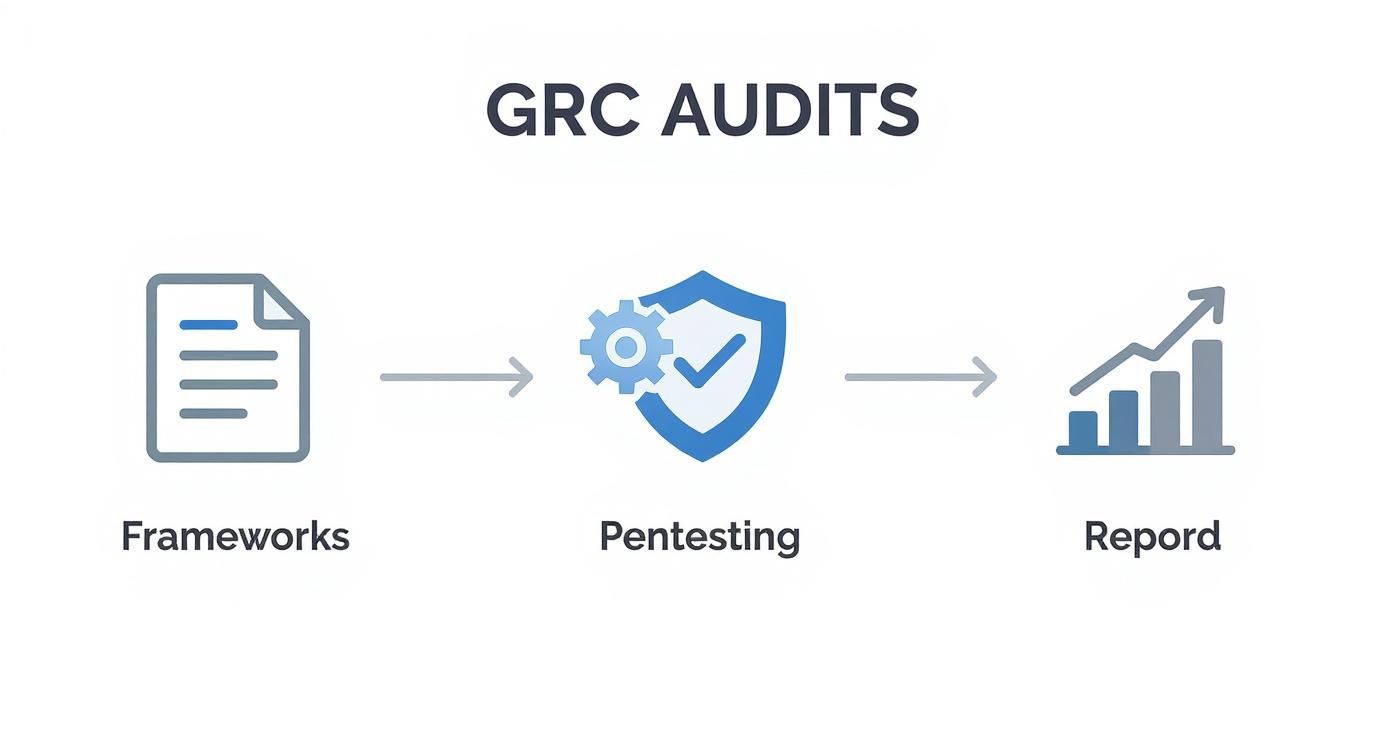 GRC AUDITS

Frameworks

Pentesting

Repord