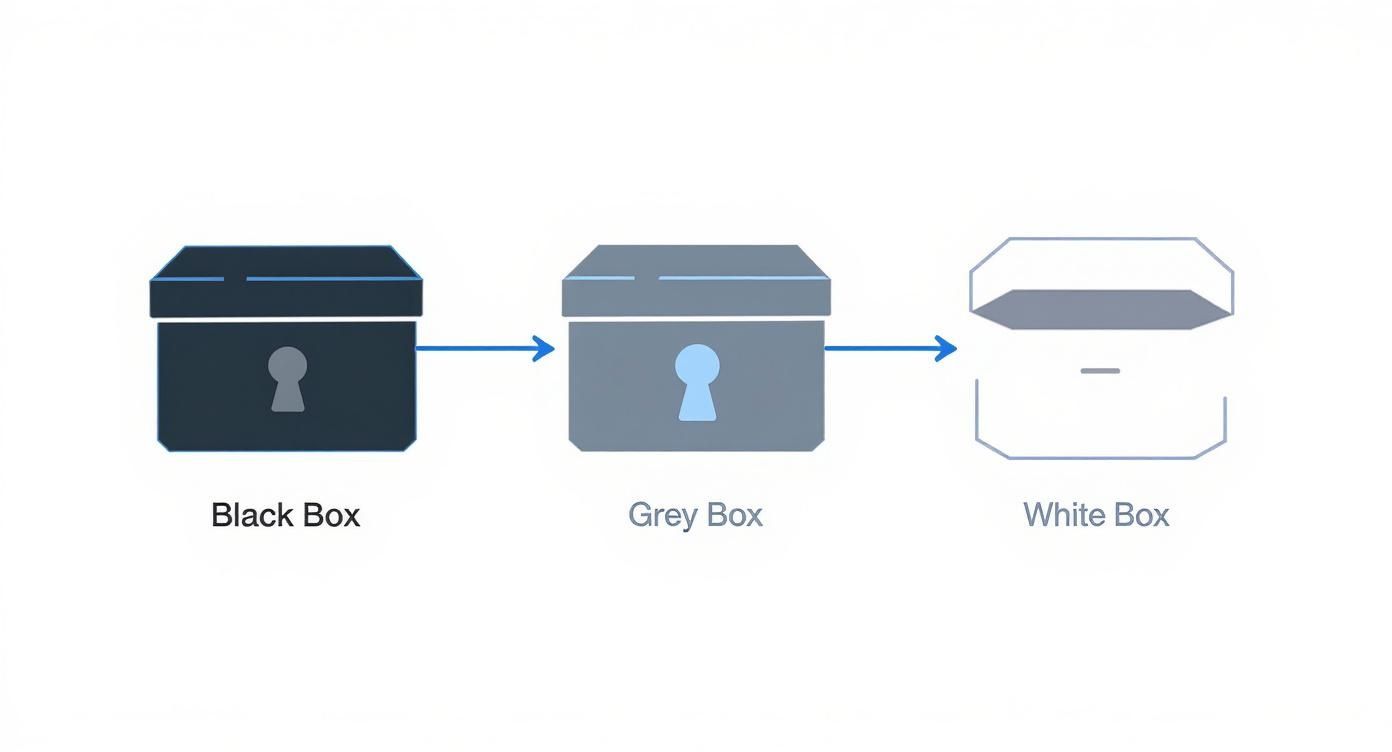 Black Box

Grey Box

White Box