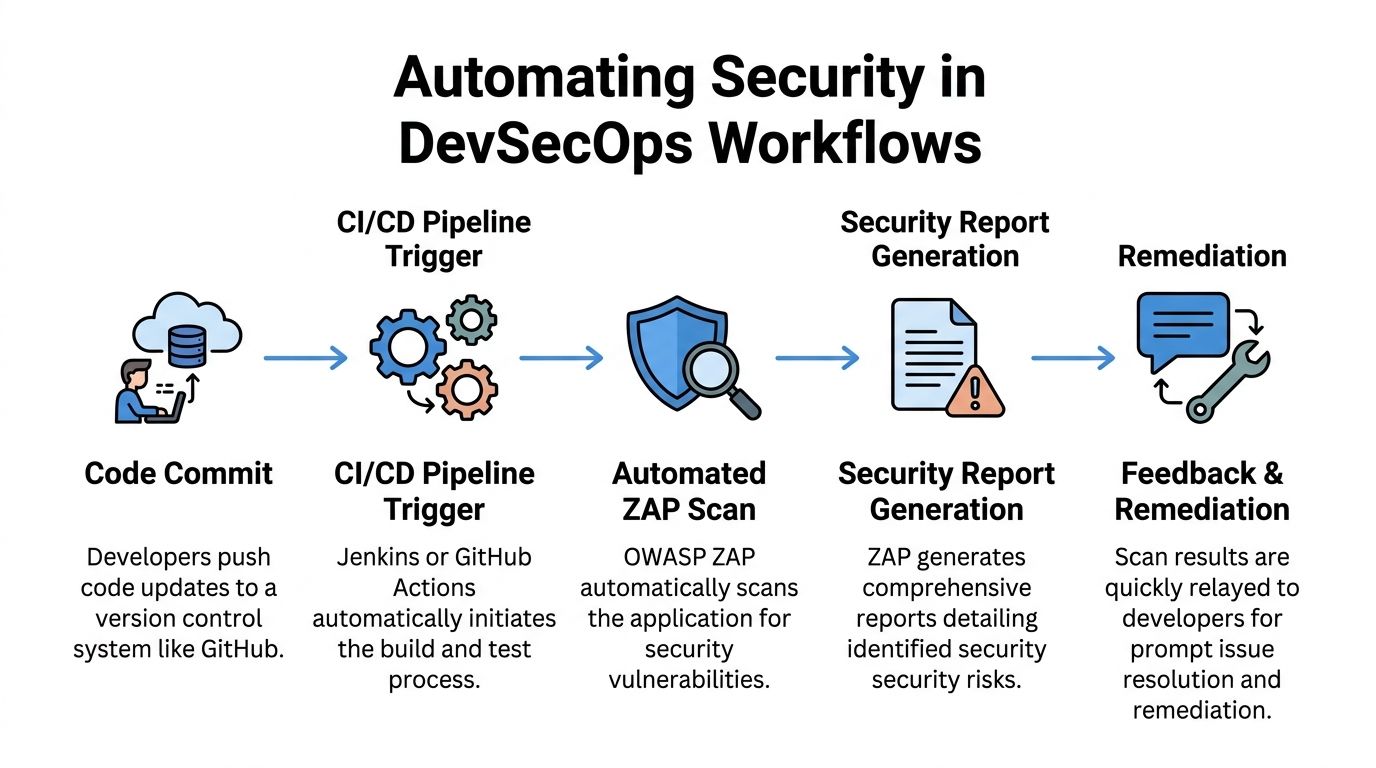 Automating Security in DevSecOps Workflows

CI/CD Pipeline Trigger

Security Report Generation

Remediation

Code Commit

Developers push code updates to a version control system like GitHub.

CI/CD Pipeline Trigger

Jenkins or GitHub Actions automatically initiates the build and test process.

Automated ZAP Scan

OWASP ZAP automatically scans the application for security vulnerabilities.

Security Report Generation

ZAP generates comprehensive reports detailing identified security security risks.

Feedback & Remediation

Scan results are quickly relayed to developers for prompt issue resolution and remediation.