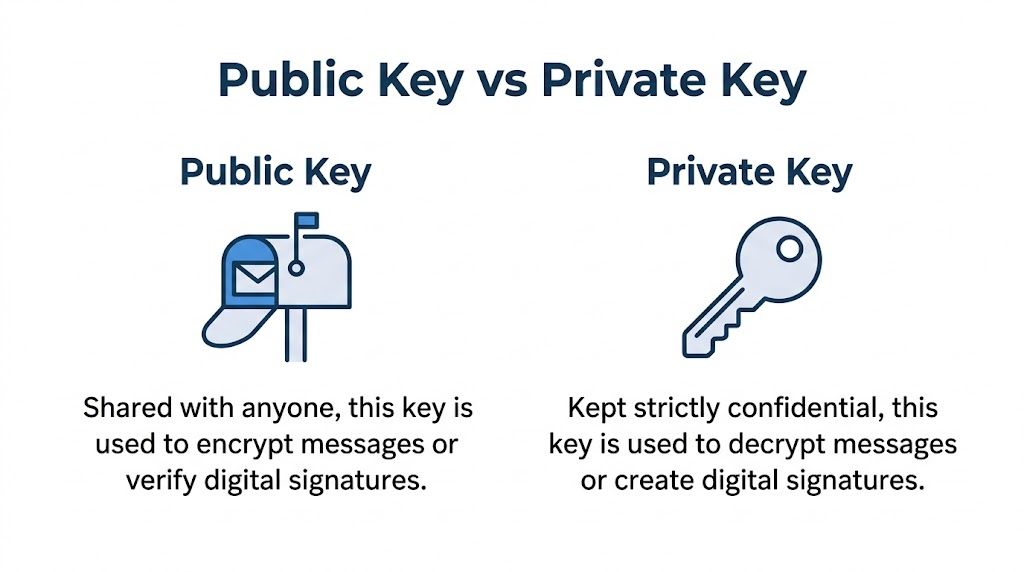 Public Key vs Private Key

Public Key

Shared with anyone, this key is used to encrypt messages or verify digital signatures.

Private Key

Kept strictly confidential, this key is used to decrypt messages or create digital signatures.