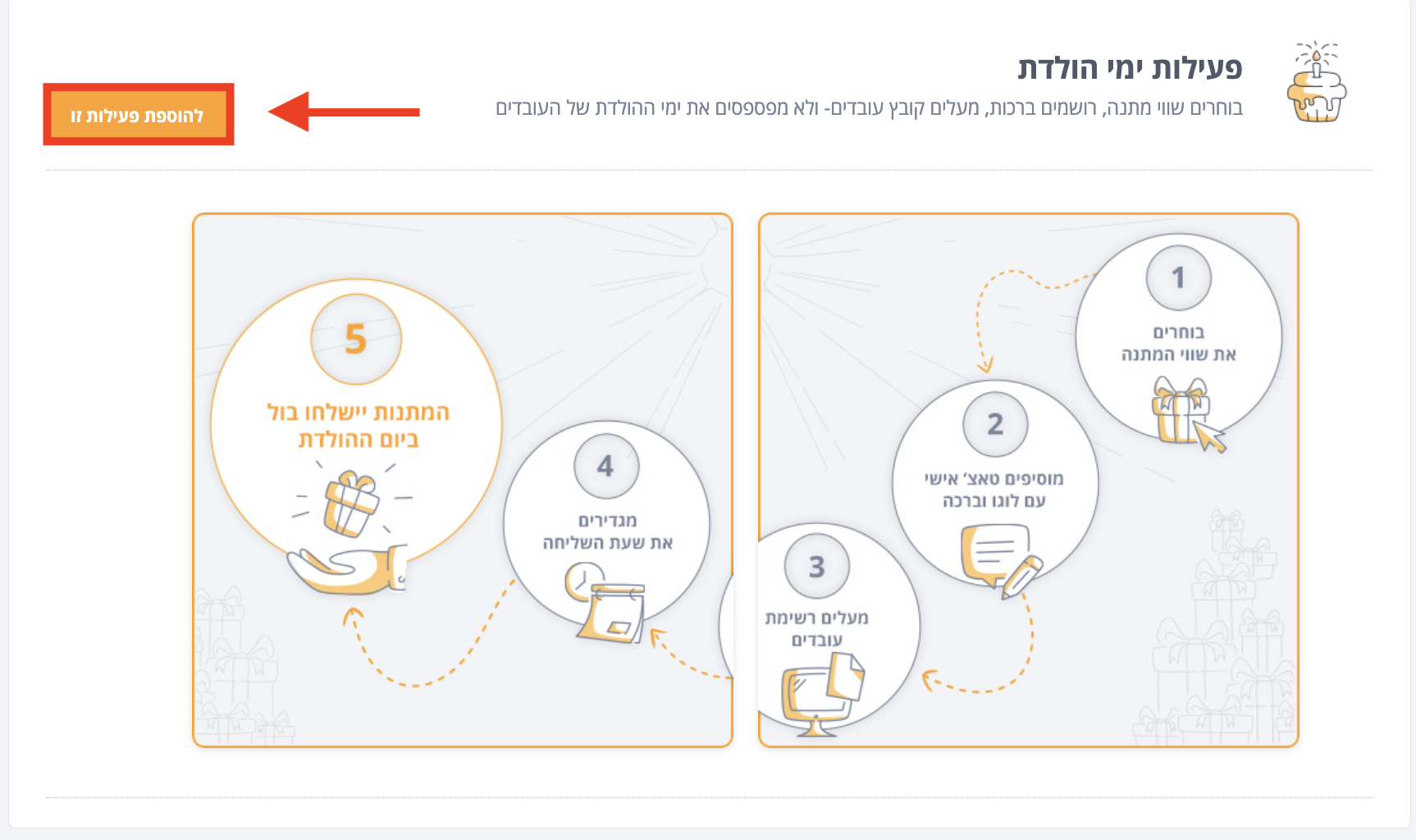 פעילות ימי הולדת
בוחרים שווי מתנה, רושמים ברכות, מעלים קובץ עובדים- ולא מפספסים את ימי ההולדת של העובדים

להוספת פעילות זו

1
בוחרים
את שווי המתנה

2
מוסיפים טאצ' אישי
עם לוגו וברכה

3
מעלים רשימת
עובדים

4
מגדירים
את שעת השליחה

5
המתנות יישלחו בול
ביום ההולדת