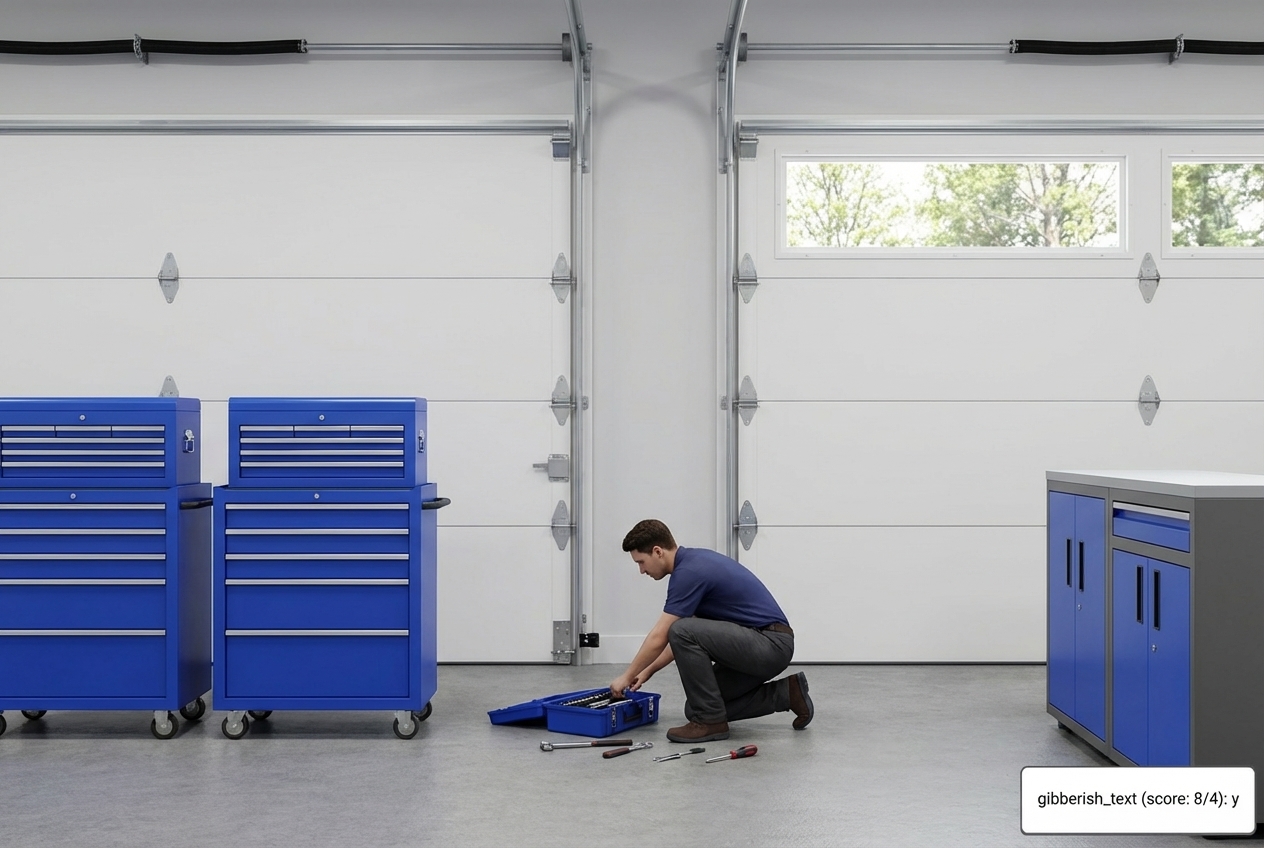 gibberish_text (score: 8/4): y