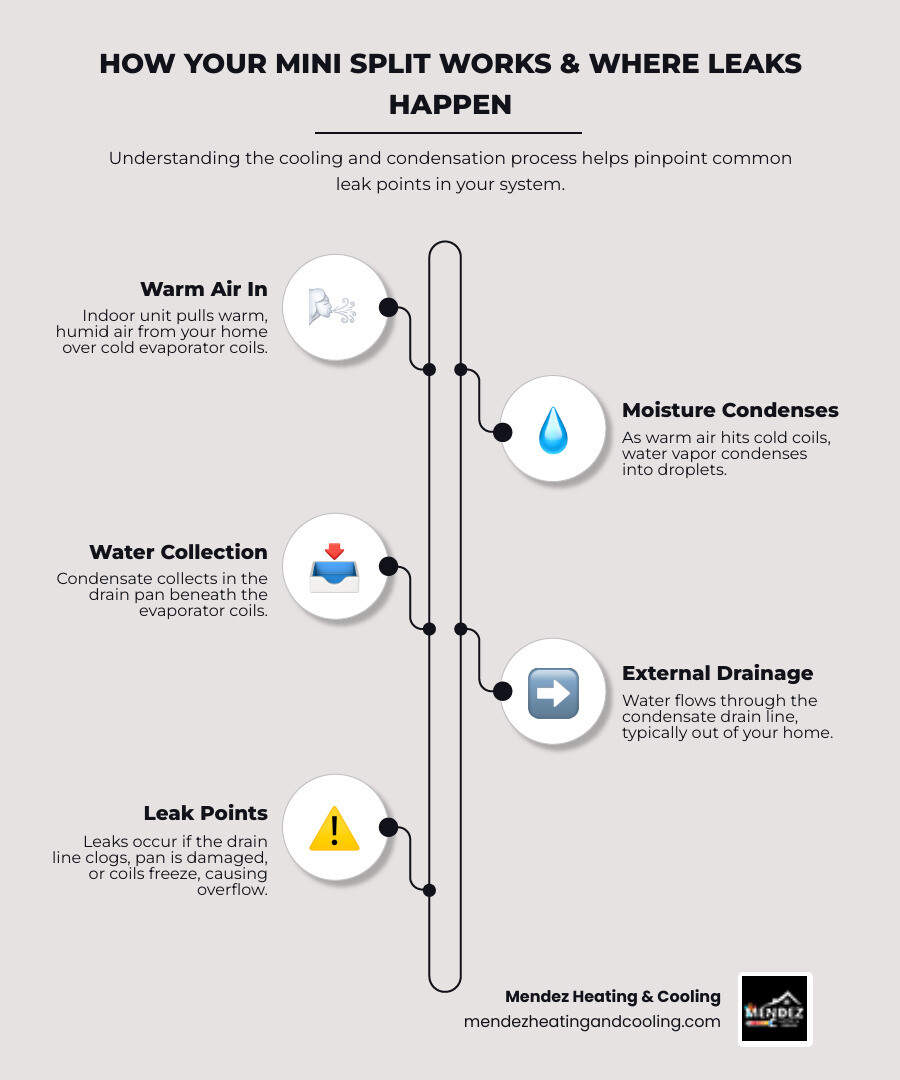 HOW YOUR MINI SPLIT WORKS & WHERE LEAKS HAPPEN

Understanding the cooling and condensation process helps pinpoint common leak points in your system.

Warm Air In
Indoor unit pulls warm, humid air from your home over cold evaporator coils.

Moisture Condenses
As warm air hits cold coils, water vapor condenses into droplets.

Water Collection
Condensate collects in the drain pan beneath the evaporator coils.

External Drainage
Water flows through the condensate drain line, typically out of your home.

Leak Points
Leaks occur if the drain line clogs, pan is damaged, or coils freeze, causing overflow.

Mendez Heating & Cooling
mendezheatingandcooling.com

MENDEZ