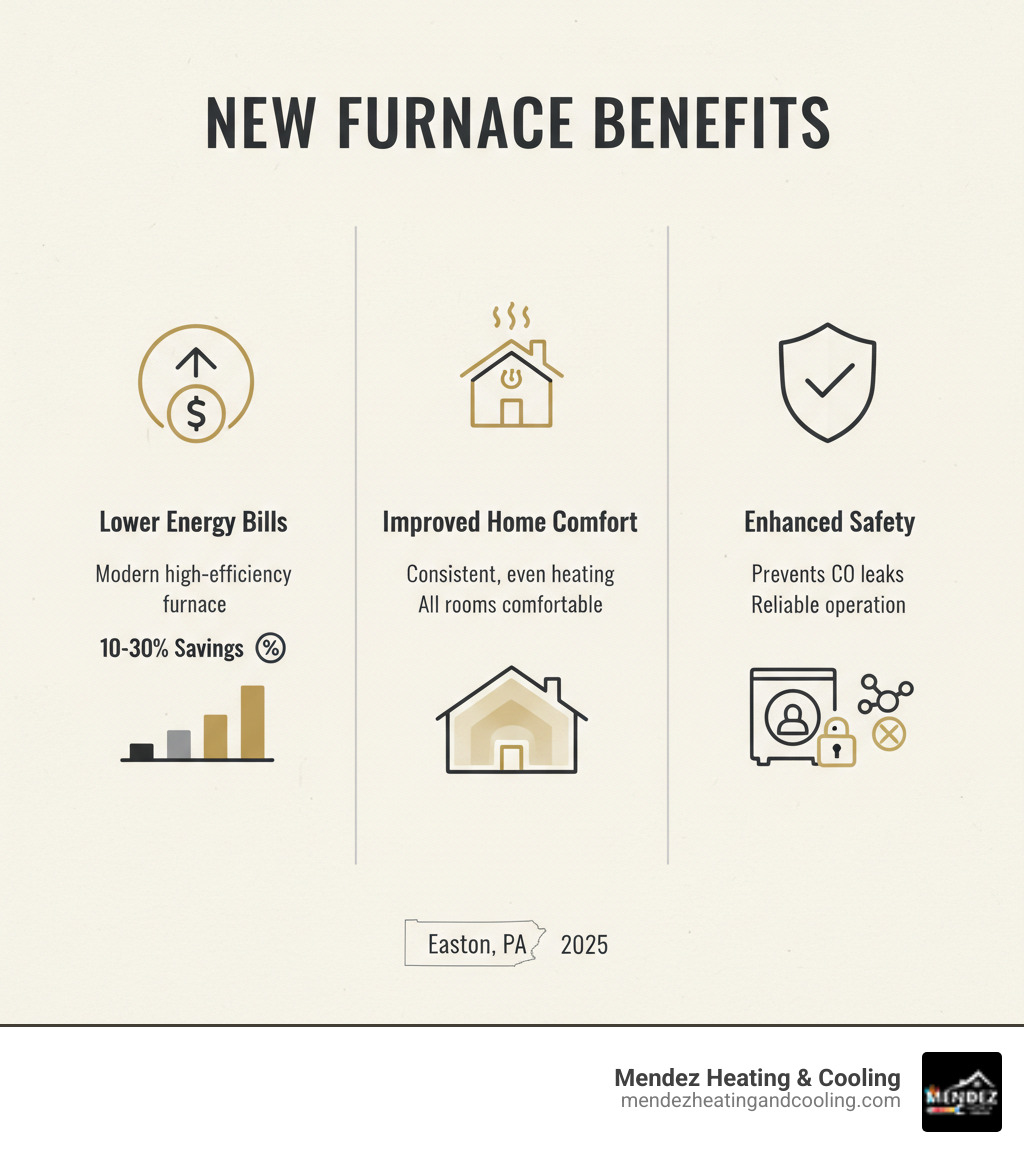 NEW FURNACE BENEFITS

Lower Energy Bills

Modern high-efficiency furnace

10-30% Savings %

Improved Home Comfort

Consistent, even heating
All rooms comfortable

Enhanced Safety

Prevents CO leaks
Reliable operation

Easton, PA 2025

Mendez Heating & Cooling
mendezheatingandcooling.com

MENDEZ