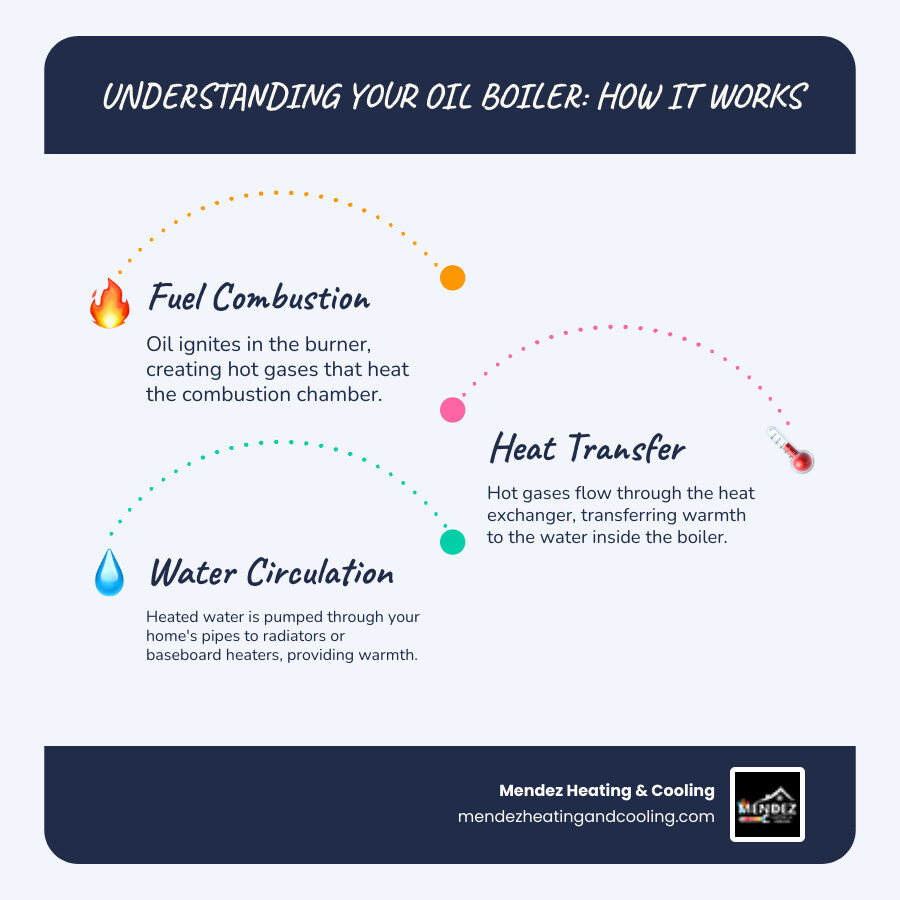 UNDERSTANDING YOUR OIL BOILER: HOW IT WORKS

Fuel Combustion

Oil ignites in the burner, creating hot gases that heat the combustion chamber.

Heat Transfer

Hot gases flow through the heat exchanger, transferring warmth to the water inside the boiler.

Water Circulation

Heated water is pumped through your home's pipes to radiators or baseboard heaters, providing warmth.

Mendez Heating & Cooling
mendezheatingandcooling.com

MENDEZ