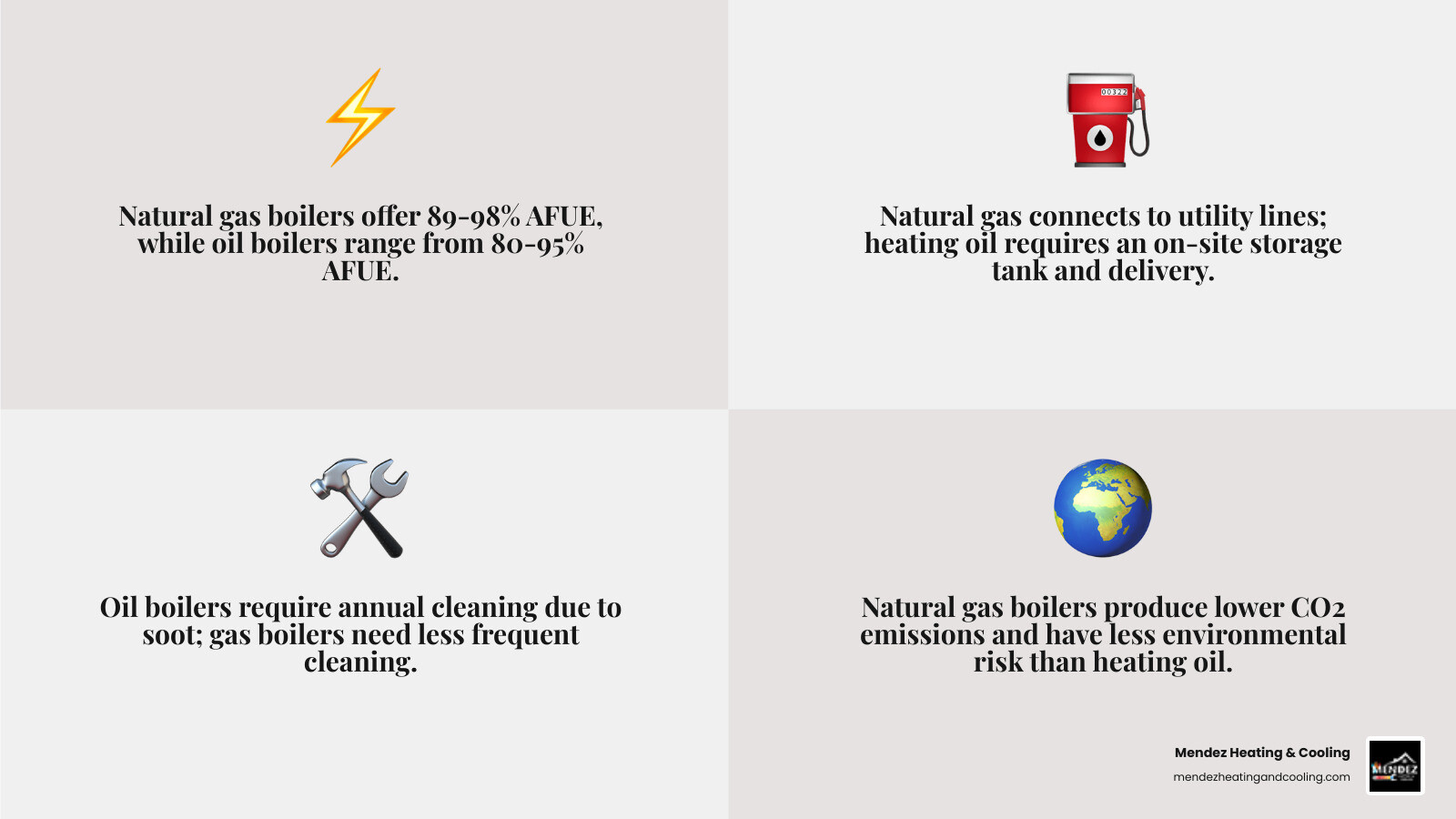 Natural gas boilers offer 89-98% AFUE, while oil boilers range from 80-95% AFUE.

00322

Natural gas connects to utility lines; heating oil requires an on-site storage tank and delivery.

Oil boilers require annual cleaning due to soot; gas boilers need less frequent cleaning.

Natural gas boilers produce lower CO2 emissions and have less environmental risk than heating oil.

Mendez Heating & Cooling
mendezheatingandcooling.com

MENDEZ