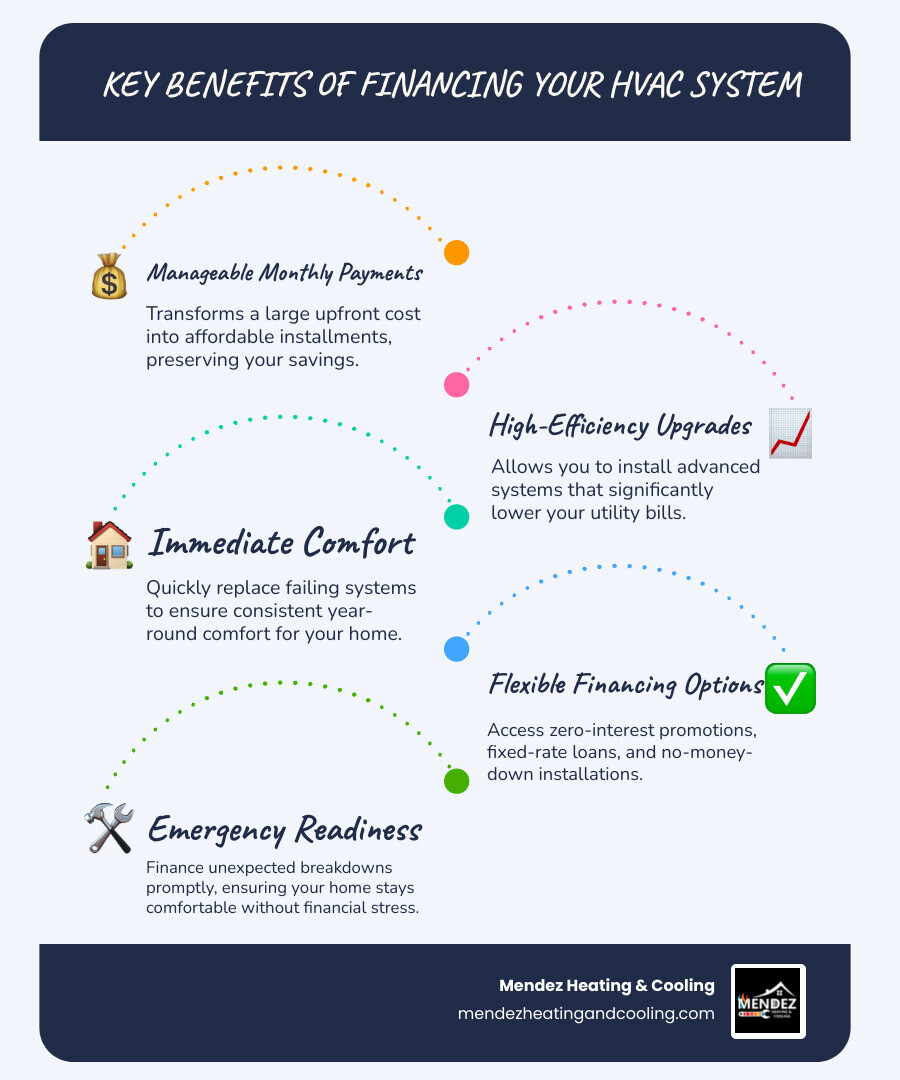 KEY BENEFITS OF FINANCING YOUR HVAC SYSTEM

Manageable Monthly Payments

Transforms a large upfront cost into affordable installments, preserving your savings.

High-Efficiency Upgrades

Allows you to install advanced systems that significantly lower your utility bills.

Immediate Comfort

Quickly replace failing systems to ensure consistent year-round comfort for your home.

Flexible Financing Options

Access zero-interest promotions, fixed-rate loans, and no-money-down installations.

Emergency Readiness

Finance unexpected breakdowns promptly, ensuring your home stays comfortable without financial stress.

Mendez Heating & Cooling
mendezheatingandcooling.com

MENDEZ
HEATING & COOLING