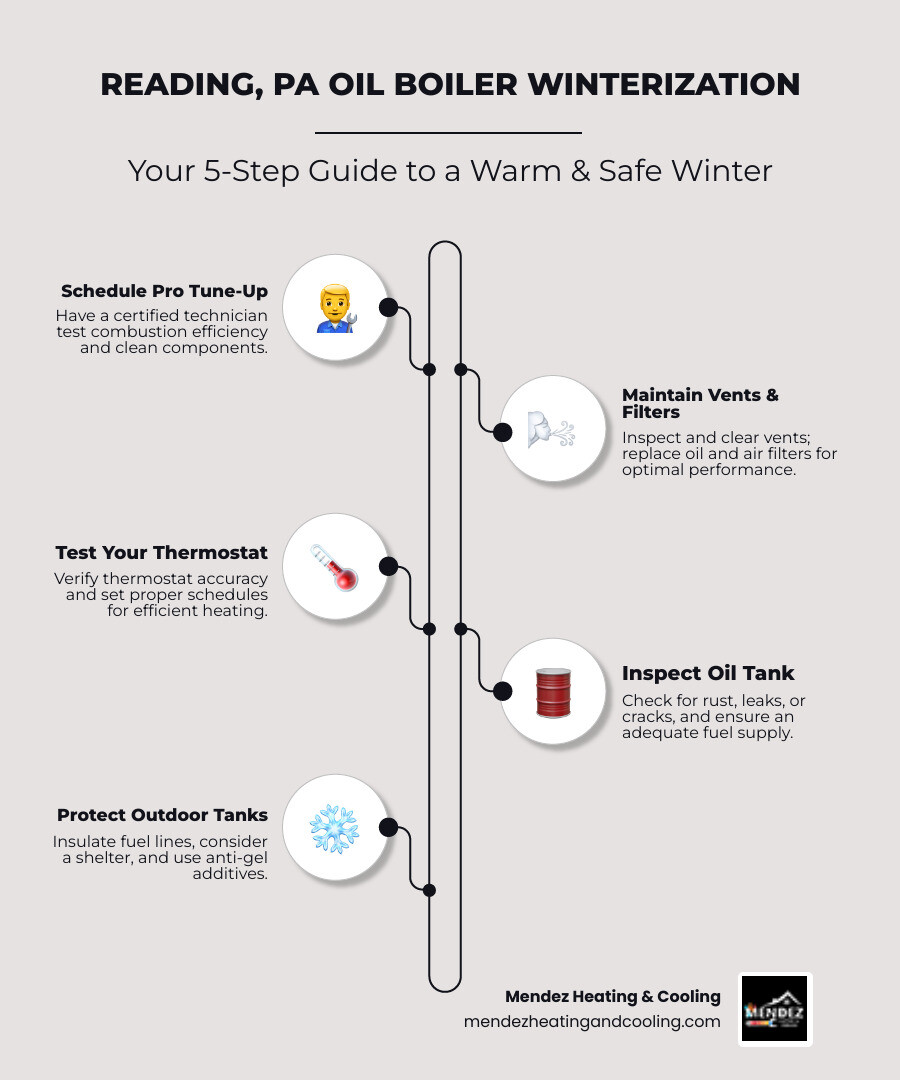 READING, PA OIL BOILER WINTERIZATION

Your 5-Step Guide to a Warm & Safe Winter

Schedule Pro Tune-Up
Have a certified technician test combustion efficiency and clean components.

Maintain Vents & Filters
Inspect and clear vents; replace oil and air filters for optimal performance.

Test Your Thermostat
Verify thermostat accuracy and set proper schedules for efficient heating.

Inspect Oil Tank
Check for rust, leaks, or cracks, and ensure an adequate fuel supply.

Protect Outdoor Tanks
Insulate fuel lines, consider a shelter, and use anti-gel additives.

Mendez Heating & Cooling
mendezheatingandcooling.com

MENDEZ