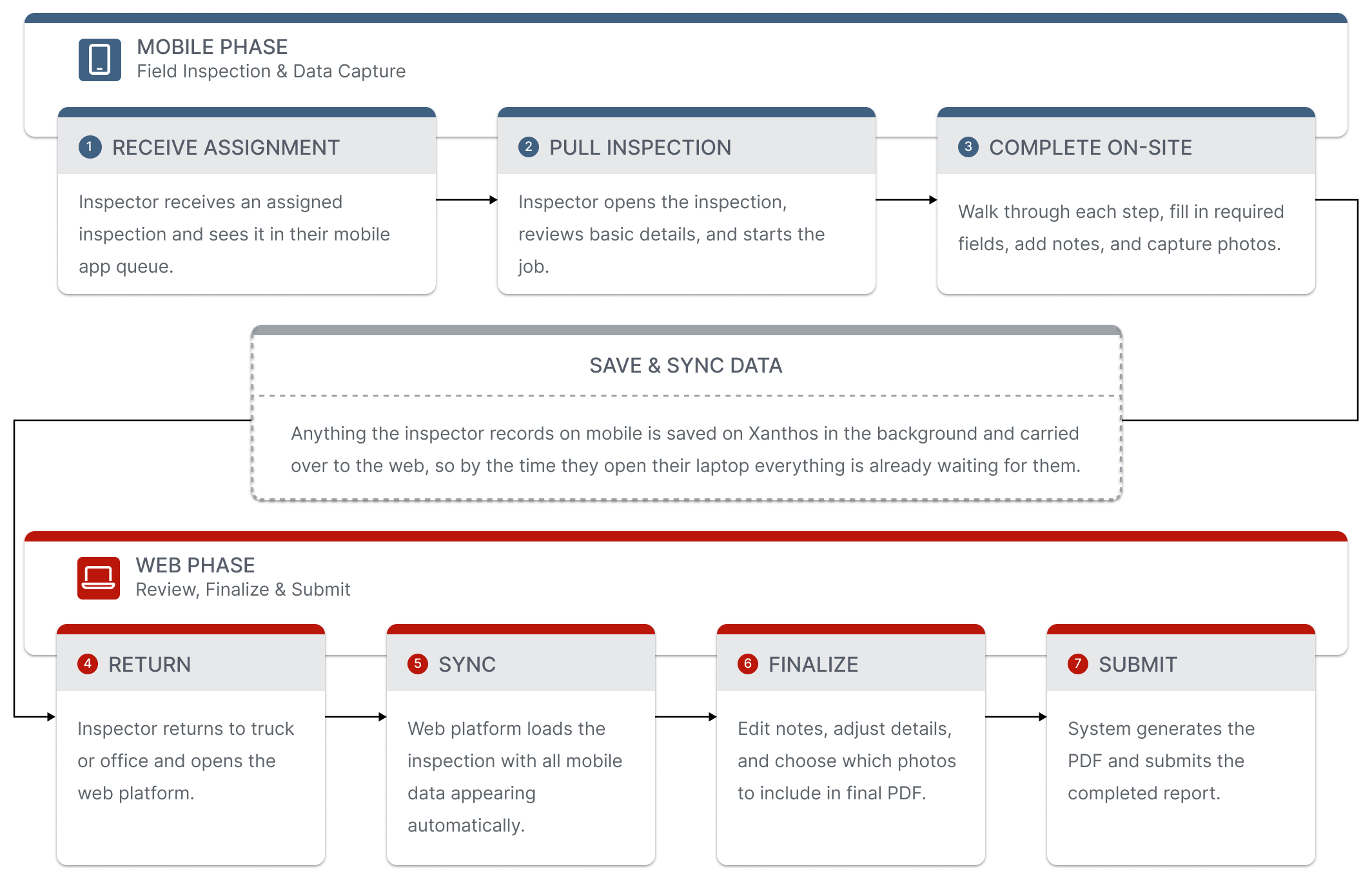 MOBILE PHASE
Field Inspection & Data Capture

1 RECEIVE ASSIGNMENT

Inspector receives an assigned inspection and sees it in their mobile app queue.

2 PULL INSPECTION

Inspector opens the inspection, reviews basic details, and starts the job.

3 COMPLETE ON-SITE

Walk through each step, fill in required fields, add notes, and capture photos.

SAVE & SYNC DATA

Anything the inspector records on mobile is saved on Xanthos in the background and carried over to the web, so by the time they open their laptop everything is already waiting for them.

WEB PHASE
Review, Finalize & Submit

4 RETURN

Inspector returns to truck or office and opens the web platform.

5 SYNC

Web platform loads the inspection with all mobile data appearing automatically.

6 FINALIZE

Edit notes, adjust details, and choose which photos to include in final PDF.

7 SUBMIT

System generates the PDF and submits the completed report.