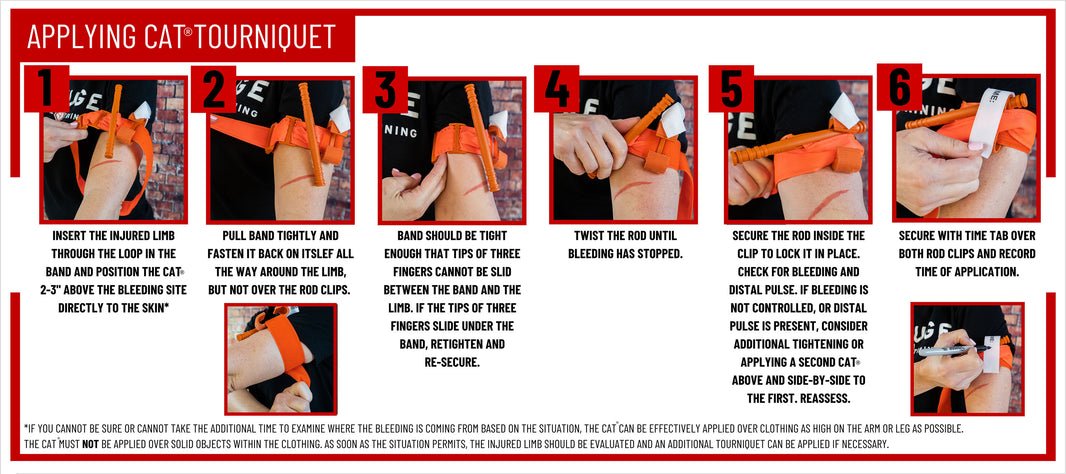 APPLYING CAT® TOURNIQUET

1

INSERT THE INJURED LIMB THROUGH THE LOOP IN THE BAND AND POSITION THE CAT® 2-3" ABOVE THE BLEEDING SITE DIRECTLY TO THE SKIN*

2

PULL BAND TIGHTLY AND FASTEN IT BACK ON ITSLEF ALL THE WAY AROUND THE LIMB, BUT NOT OVER THE ROD CLIPS.

3

BAND SHOULD BE TIGHT ENOUGH THAT TIPS OF THREE FINGERS CANNOT BE SLID BETWEEN THE BAND AND THE LIMB. IF THE TIPS OF THREE FINGERS SLIDE UNDER THE BAND, RETIGHTEN AND RE-SECURE.

4

TWIST THE ROD UNTIL BLEEDING HAS STOPPED.

5

SECURE THE ROD INSIDE THE CLIP TO LOCK IT IN PLACE. CHECK FOR BLEEDING AND DISTAL PULSE. IF BLEEDING IS NOT CONTROLLED, OR DISTAL PULSE IS PRESENT, CONSIDER ADDITIONAL TIGHTENING OR APPLYING A SECOND CAT® ABOVE AND SIDE-BY-SIDE TO THE FIRST. REASSESS.

6

SECURE WITH TIME TAB OVER BOTH ROD CLIPS AND RECORD TIME OF APPLICATION.

*IF YOU CANNOT BE SURE OR CANNOT TAKE THE ADDITIONAL TIME TO EXAMINE WHERE THE BLEEDING IS COMING FROM BASED ON THE SITUATION, THE CAT® CAN BE EFFECTIVELY APPLIED OVER CLOTHING AS HIGH ON THE ARM OR LEG AS POSSIBLE. THE CAT® MUST NOT BE APPLIED OVER SOLID OBJECTS WITHIN THE CLOTHING. AS SOON AS THE SITUATION PERMITS, THE INJURED LIMB SHOULD BE EVALUATED AND AN ADDITIONAL TOURNIQUET CAN BE APPLIED IF NECESSARY.