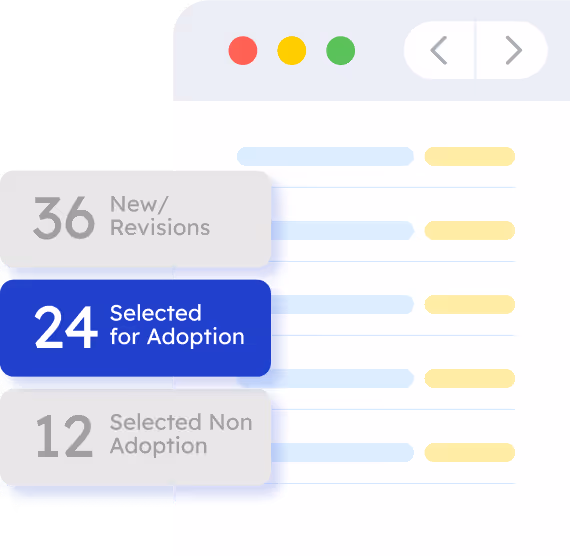 36 New/ Revisions

24 Selected for Adoption

12 Selected Non Adoption