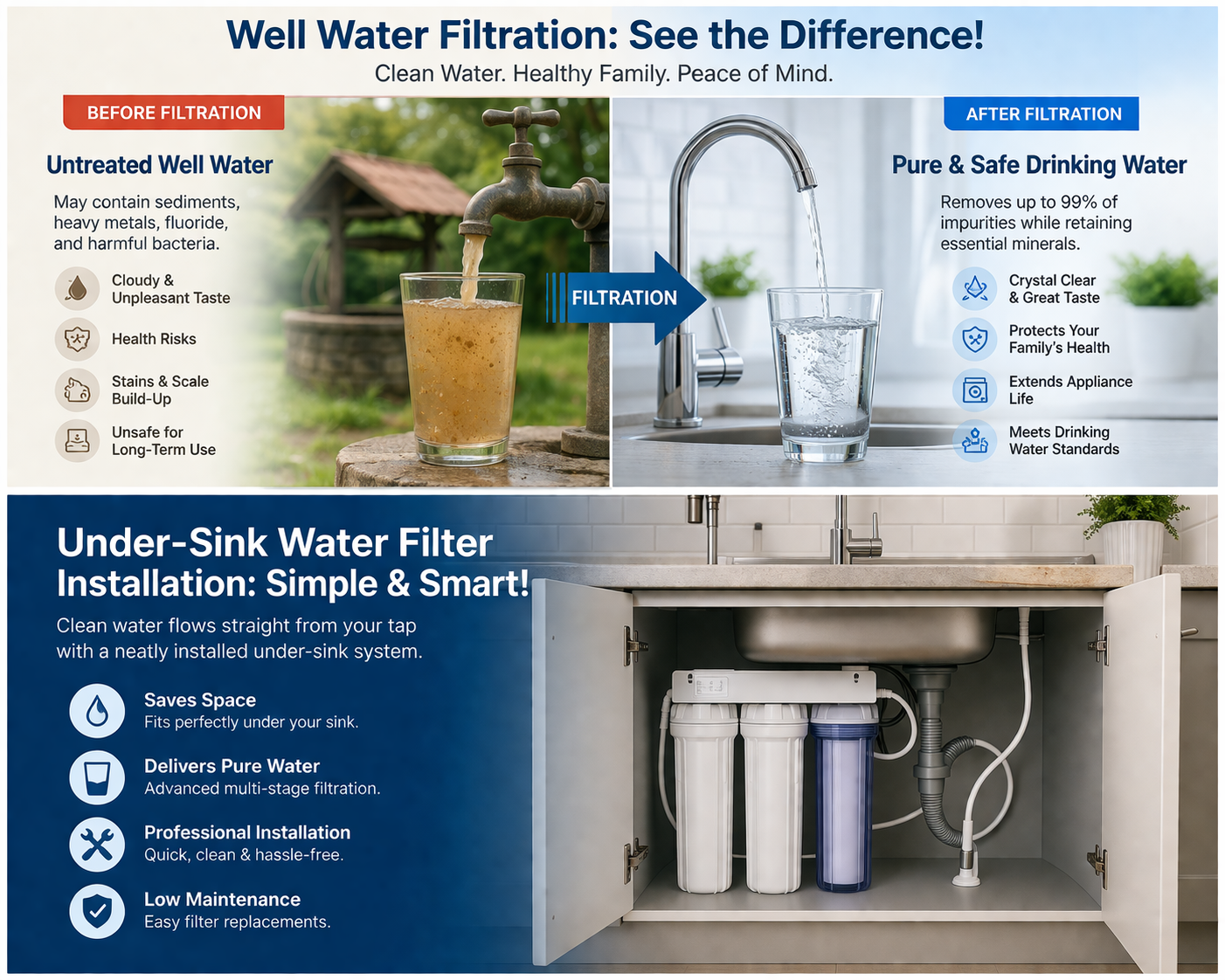 Well Water Filtration: See the Difference!
Clean Water. Healthy Family. Peace of Mind.

BEFORE FILTRATION

Untreated Well Water

May contain sediments, heavy metals, fluoride, and harmful bacteria.

Cloudy & Unpleasant Taste

Health Risks

Stains & Scale Build-Up

Unsafe for Long-Term Use

FILTRATION

AFTER FILTRATION

Pure & Safe Drinking Water

Removes up to 99% of impurities while retaining essential minerals.

Crystal Clear & Great Taste

Protects Your Family's Health

Extends Appliance Life

Meets Drinking Water Standards

Under-Sink Water Filter Installation: Simple & Smart!

Clean water flows straight from your tap with a neatly installed under-sink system.

Saves Space
Fits perfectly under your sink.

Delivers Pure Water
Advanced multi-stage filtration.

Professional Installation
Quick, clean & hassle-free.

Low Maintenance
Easy filter replacements.