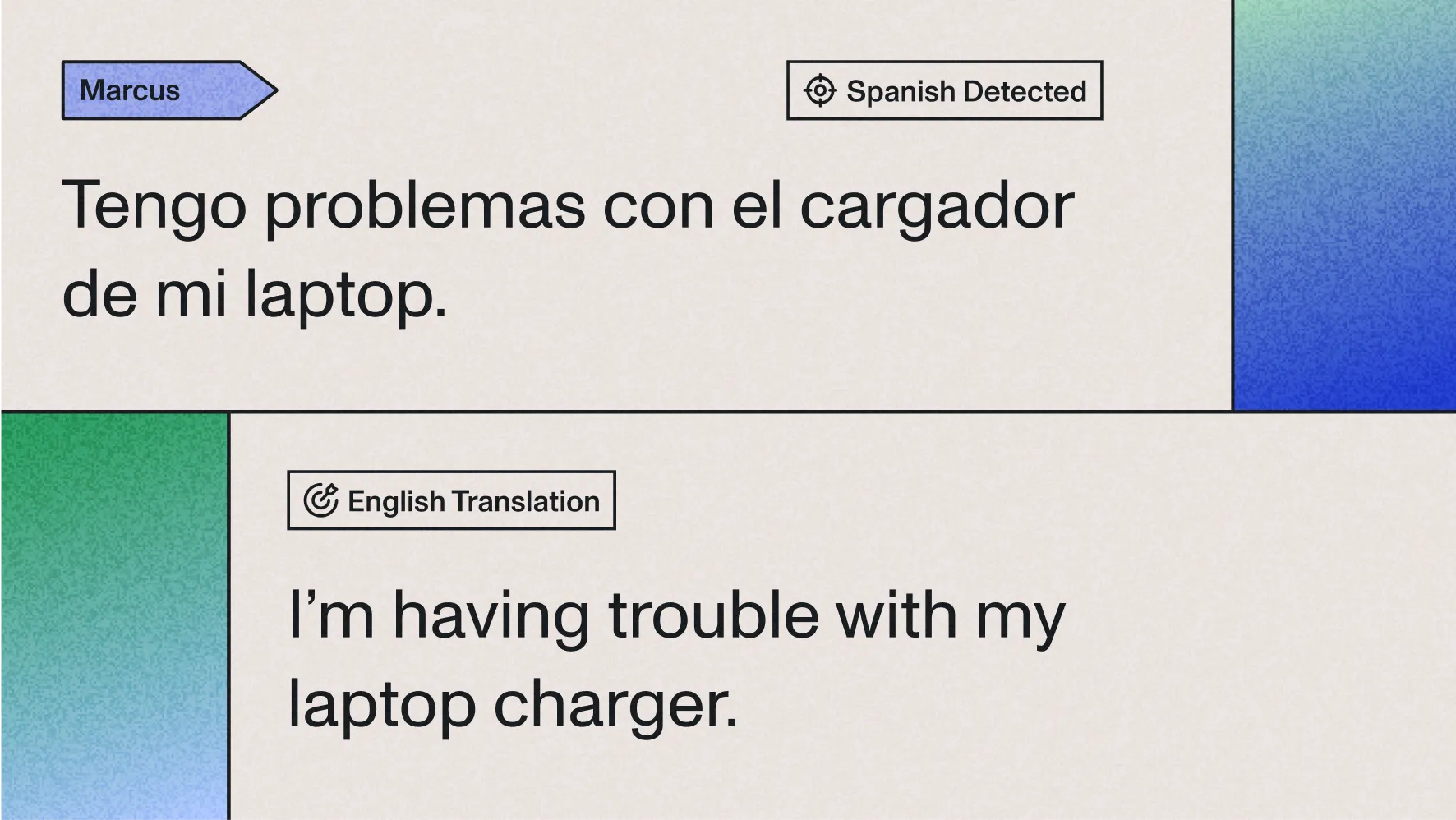 Marcus

Spanish Detected

Tengo problemas con el cargador de mi laptop.

English Translation

I'm having trouble with my laptop charger.