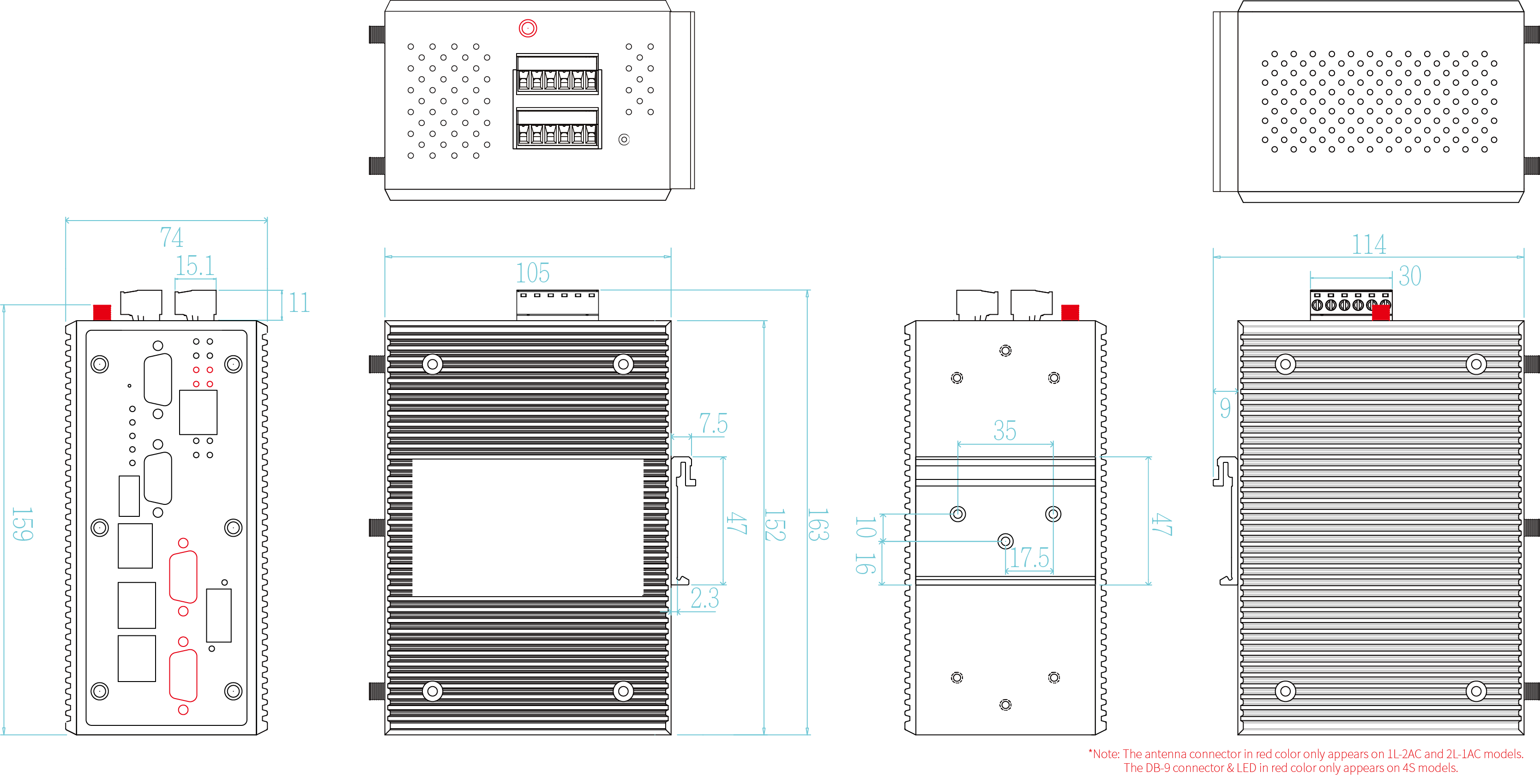 74
15.1
11
159

105
7.5
47
152
163
2.3

35
10
16
17.5
47

114
30
9

*Note: The antenna connector in red color only appears on 1L-2AC and 2L-1AC models.
The DB-9 connector & LED in red color only appears on 4S models.