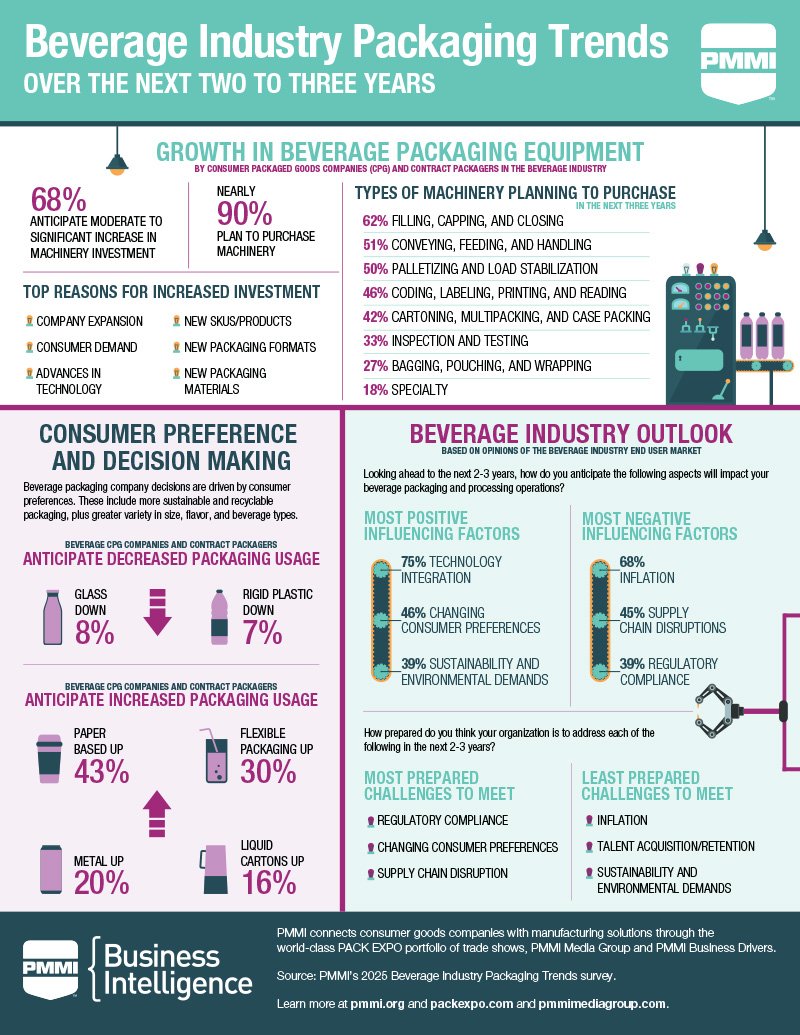 Beverage Industry Packaging Trends
OVER THE NEXT TWO TO THREE YEARS

PMMI

GROWTH IN BEVERAGE PACKAGING EQUIPMENT
BY CONSUMER PACKAGED GOODS COMPANIES (CPG) AND CONTRACT PACKAGERS IN THE BEVERAGE INDUSTRY

68%
ANTICIPATE MODERATE TO SIGNIFICANT INCREASE IN MACHINERY INVESTMENT

NEARLY
90%
PLAN TO PURCHASE MACHINERY

TOP REASONS FOR INCREASED INVESTMENT
COMPANY EXPANSION
CONSUMER DEMAND
ADVANCES IN TECHNOLOGY
NEW SKUS/PRODUCTS
NEW PACKAGING FORMATS
NEW PACKAGING MATERIALS

TYPES OF MACHINERY PLANNING TO PURCHASE
IN THE NEXT THREE YEARS
62% FILLING, CAPPING, AND CLOSING
51% CONVEYING, FEEDING, AND HANDLING
50% PALLETIZING AND LOAD STABILIZATION
46% CODING, LABELING, PRINTING, AND READING
42% CARTONING, MULTIPACKING, AND CASE PACKING
33% INSPECTION AND TESTING
27% BAGGING, POUCHING, AND WRAPPING
18% SPECIALTY

CONSUMER PREFERENCE AND DECISION MAKING
Beverage packaging company decisions are driven by consumer preferences. These include more sustainable and recyclable packaging, plus greater variety in size, flavor, and beverage types.

BEVERAGE CPG COMPANIES AND CONTRACT PACKAGERS
ANTICIPATE DECREASED PACKAGING USAGE
GLASS DOWN 8%
RIGID PLASTIC DOWN 7%

BEVERAGE CPG COMPANIES AND CONTRACT PACKAGERS
ANTICIPATE INCREASED PACKAGING USAGE
PAPER BASED UP 43%
FLEXIBLE PACKAGING UP 30%
METAL UP 20%
LIQUID CARTONS UP 16%

BEVERAGE INDUSTRY OUTLOOK
BASED ON OPINIONS OF THE BEVERAGE INDUSTRY END USER MARKET
Looking ahead to the next 2-3 years, how do you anticipate the following aspects will impact your beverage packaging and processing operations?

MOST POSITIVE INFLUENCING FACTORS
75% TECHNOLOGY INTEGRATION
46% CHANGING CONSUMER PREFERENCES
39% SUSTAINABILITY AND ENVIRONMENTAL DEMANDS

MOST NEGATIVE INFLUENCING FACTORS
68% INFLATION
45% SUPPLY CHAIN DISRUPTIONS
39% REGULATORY COMPLIANCE

How prepared do you think your organization is to address each of the following in the next 2-3 years?

MOST PREPARED CHALLENGES TO MEET
REGULATORY COMPLIANCE
CHANGING CONSUMER PREFERENCES
SUPPLY CHAIN DISRUPTION

LEAST PREPARED CHALLENGES TO MEET
INFLATION
TALENT ACQUISITION/RETENTION
SUSTAINABILITY AND ENVIRONMENTAL DEMANDS

PMMI Business Intelligence

PMMI connects consumer goods companies with manufacturing solutions through the world-class PACK EXPO portfolio of trade shows, PMMI Media Group and PMMI Business Drivers.

Source: PMMI's 2025 Beverage Industry Packaging Trends survey.

Learn more at pmmi.org and packexpo.com and pmmimediagroup.com.