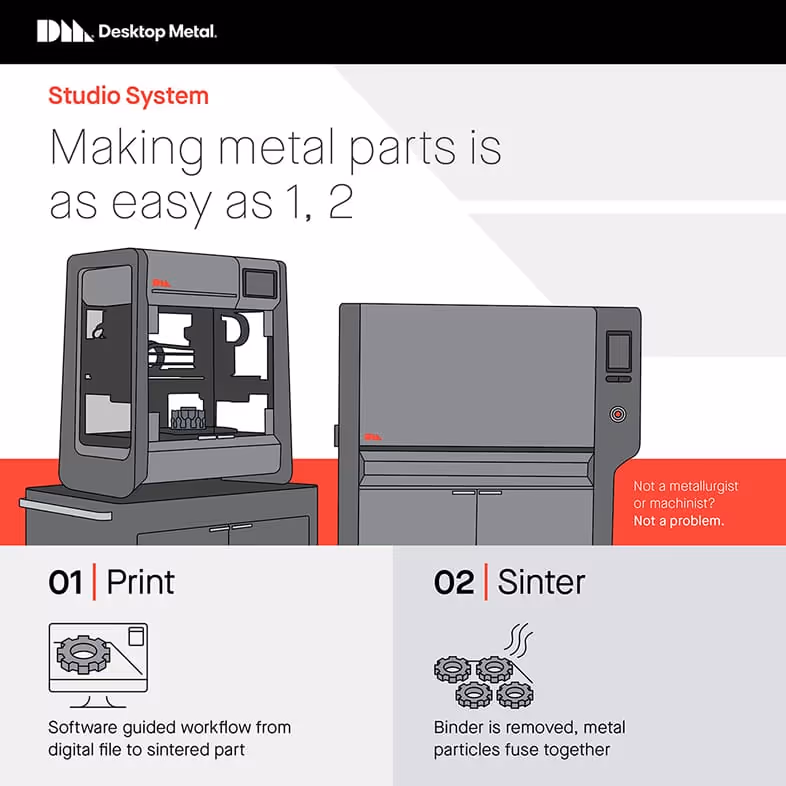 Desktop Metal.

Studio System

Making metal parts is as easy as 1, 2

Not a metallurgist or machinist? Not a problem.

01 | Print

Software guided workflow from digital file to sintered part

02 | Sinter

Binder is removed, metal particles fuse together