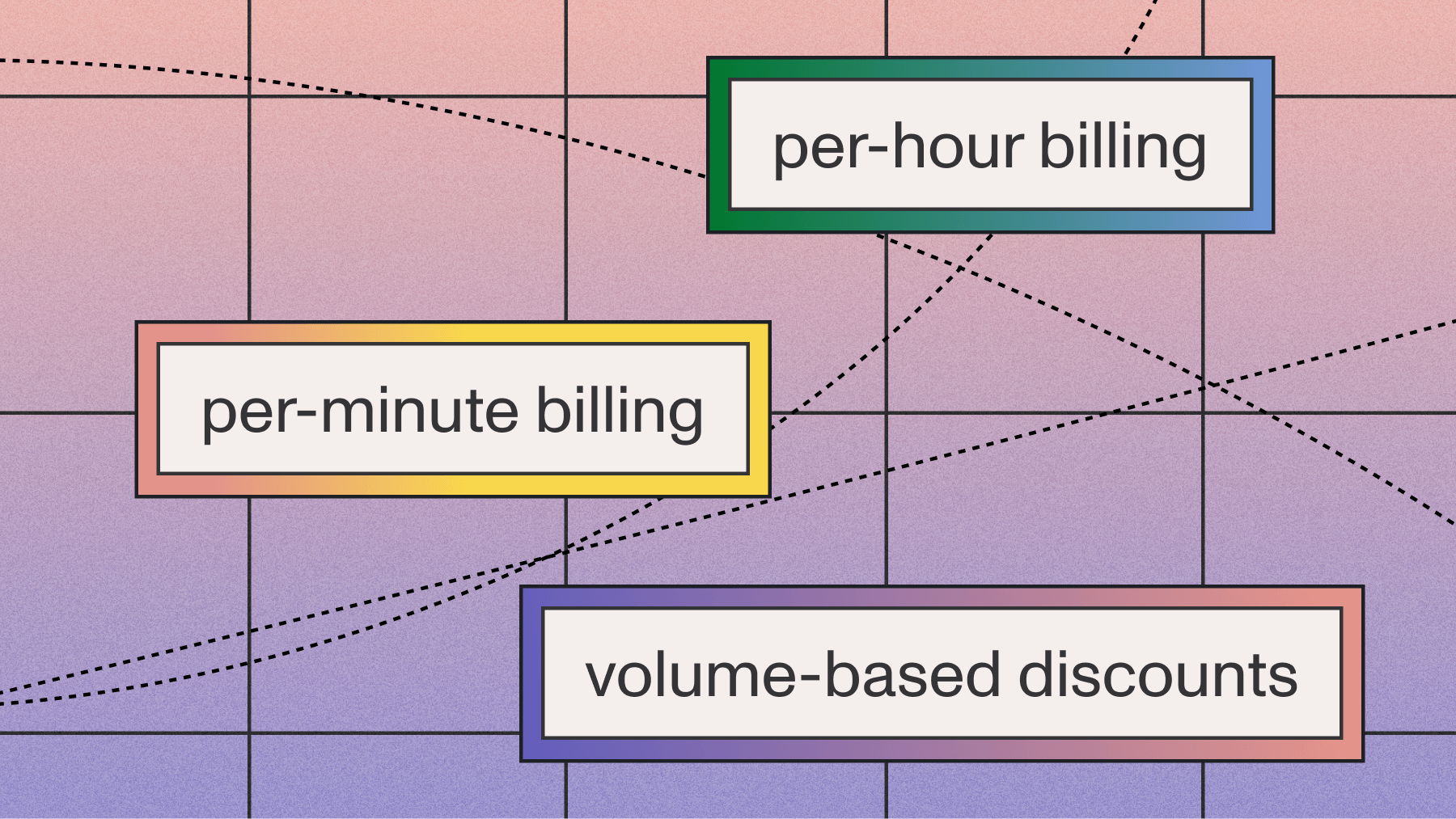 per-hour billing

per-minute billing

volume-based discounts