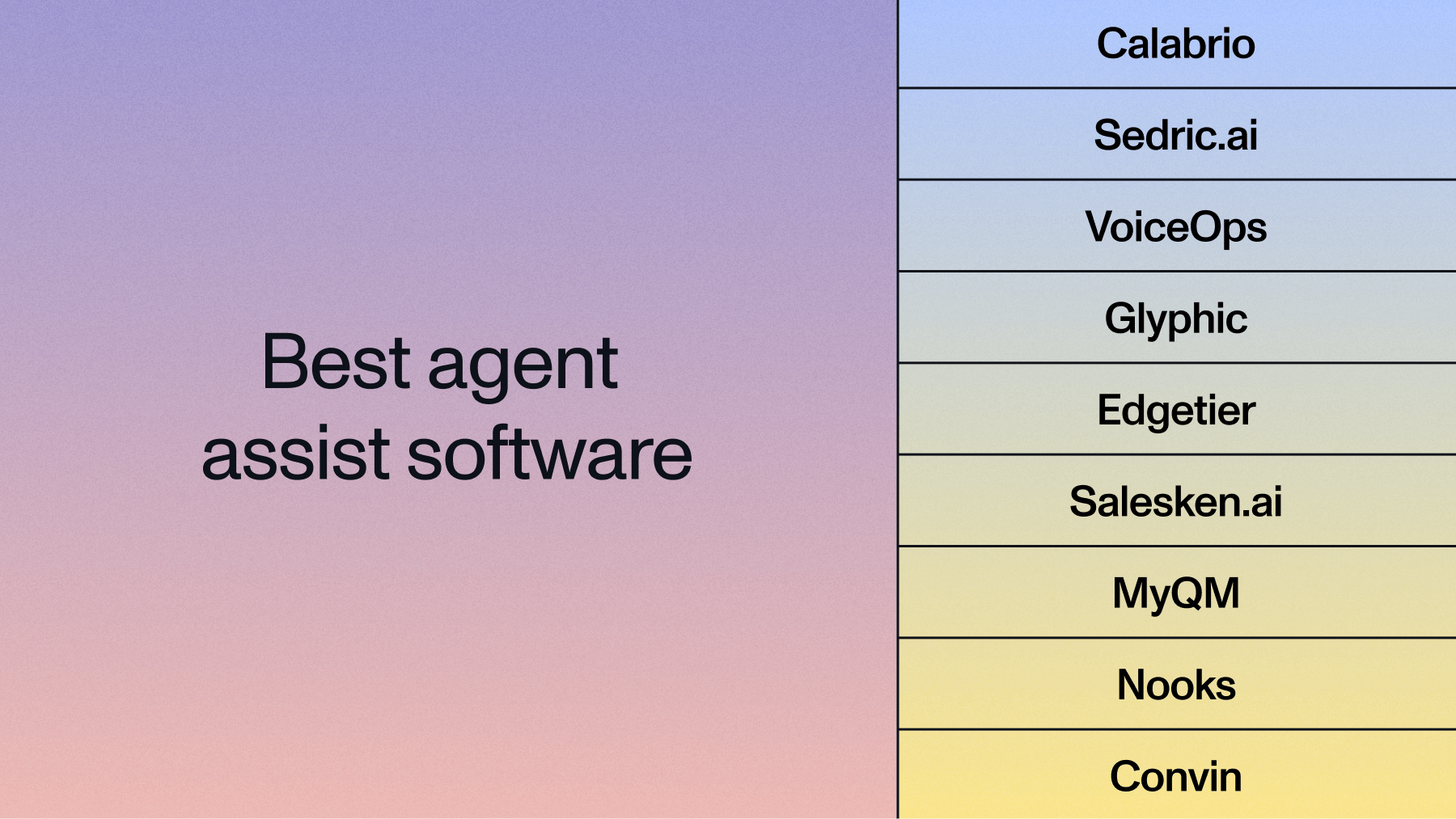 Best agent assist software

Calabrio

Sedric.ai

VoiceOps

Glyphic

Edgetier

Salesken.ai

MyQM

Nooks

Convin