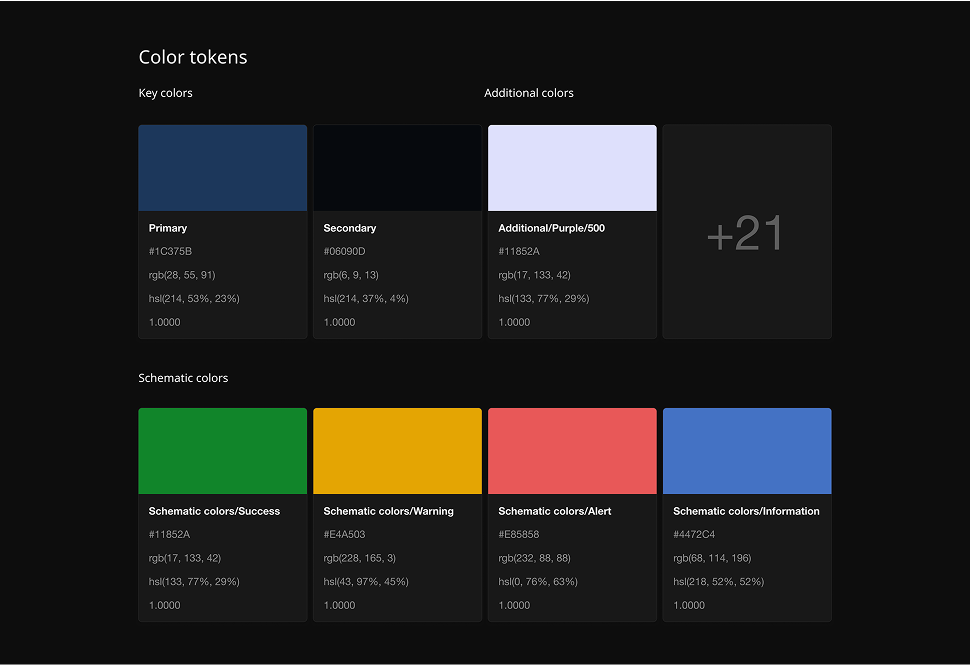 Color tokens

Key colors

Additional colors

Primary
#1C375B
rgb(28, 55, 91)
hsl(214, 53%, 23%)
1.0000

Secondary
#06090D
rgb(6, 9, 13)
hsl(214, 37%, 4%)
1.0000

Additional/Purple/500
#11852A
rgb(17, 133, 42)
hsl(133, 77%, 29%)
1.0000

+21

Schematic colors

Schematic colors/Success
#11852A
rgb(17, 133, 42)
hsl(133, 77%, 29%)
1.0000

Schematic colors/Warning
#E4A503
rgb(228, 165, 3)
hsl(43, 97%, 45%)
1.0000

Schematic colors/Alert
#E85858
rgb(232, 88, 88)
hsl(0, 76%, 63%)
1.0000

Schematic colors/Information
#4472C4
rgb(68, 114, 196)
hsl(218, 52%, 52%)
1.0000