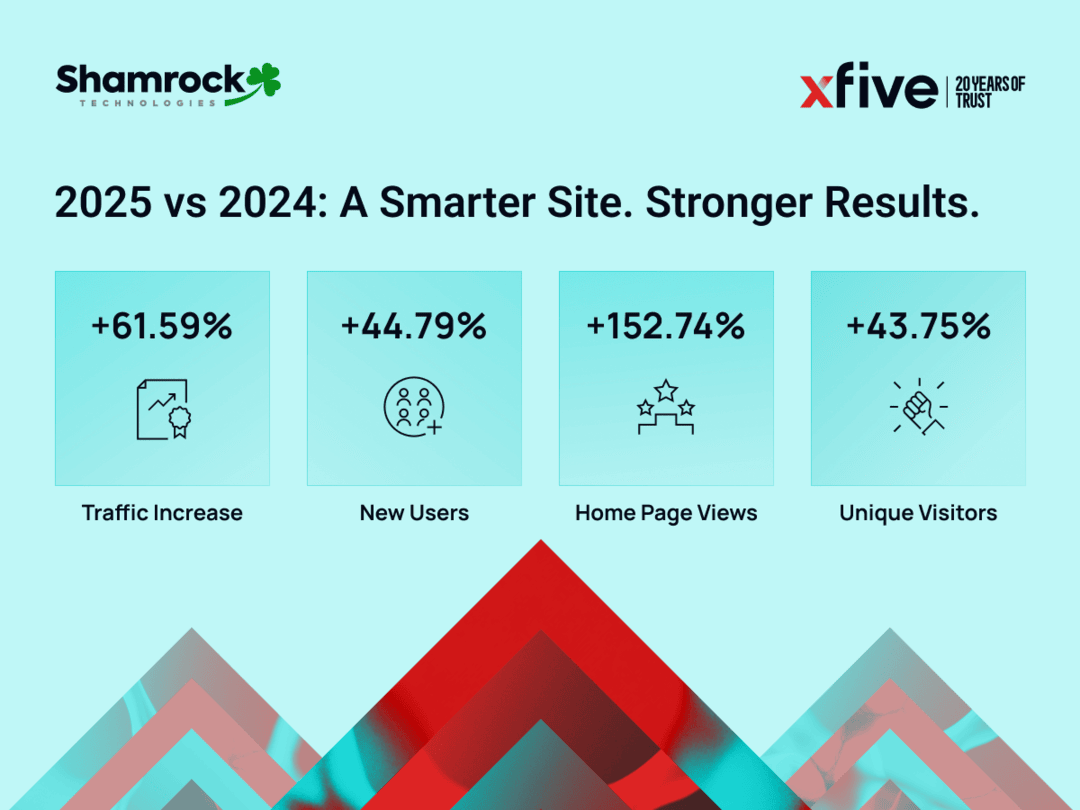 Shamrock
TECHNOLOGIES

xfive | 20 YEARS OF TRUST

2025 vs 2024: A Smarter Site. Stronger Results.

+61.59%

Traffic Increase

+44.79%

New Users

+152.74%

Home Page Views

+43.75%

Unique Visitors