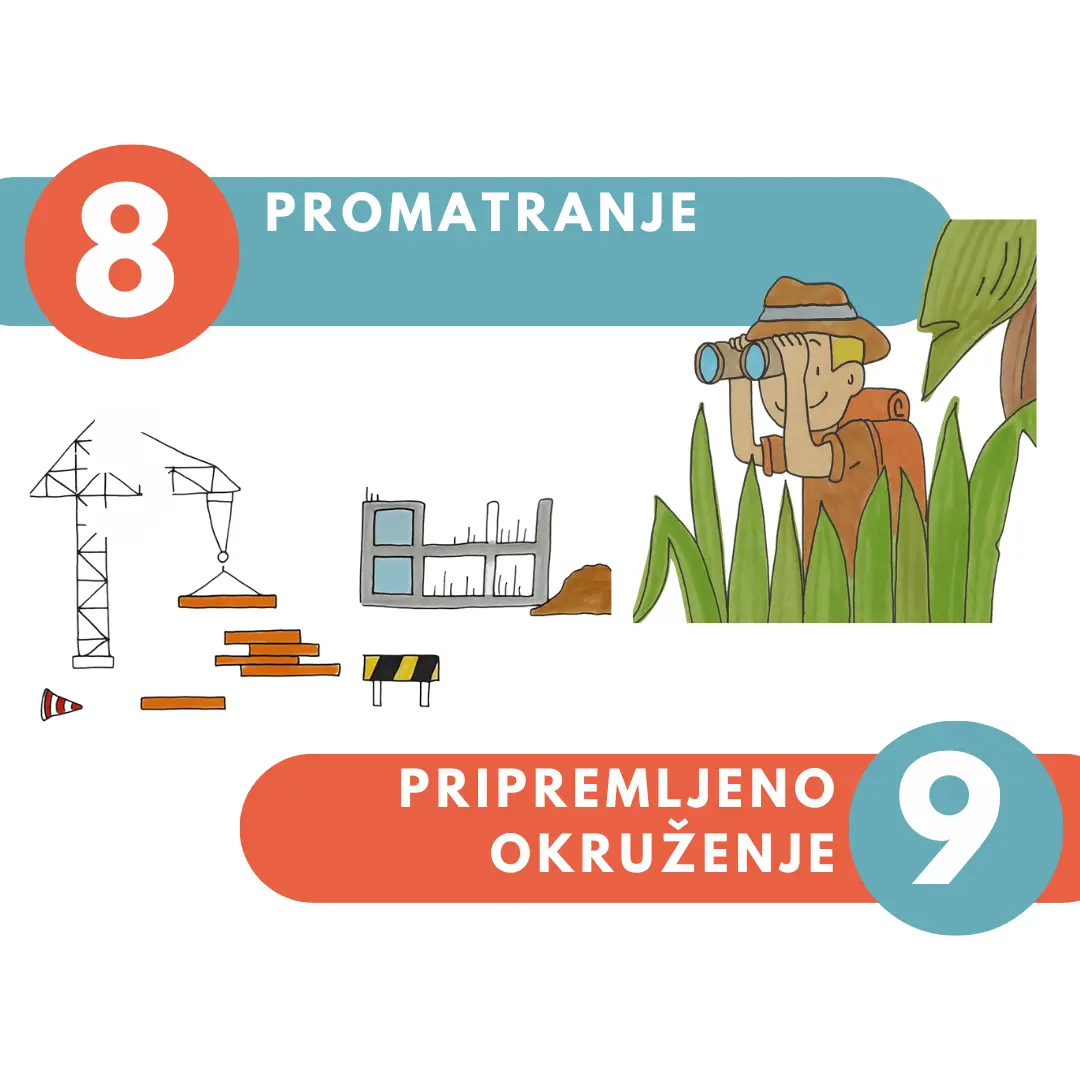 8 PROMATRANJE

PRIPREMLJENO OKRUŽENJE 9