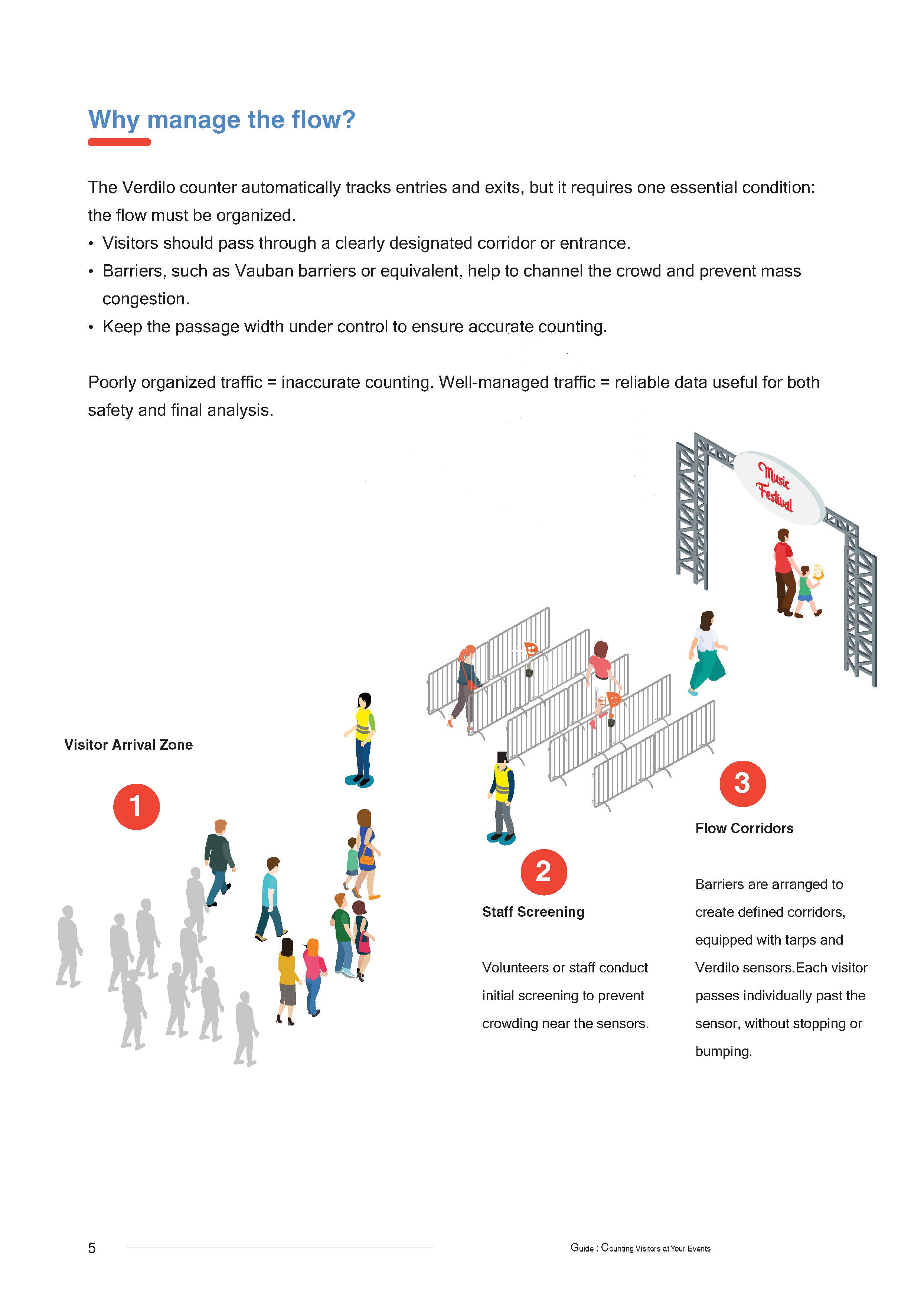 Why manage the flow?

The Verdilo counter automatically tracks entries and exits, but it requires one essential condition: the flow must be organized.
• Visitors should pass through a clearly designated corridor or entrance.
• Barriers, such as Vauban barriers or equivalent, help to channel the crowd and prevent mass congestion.
• Keep the passage width under control to ensure accurate counting.

Poorly organized traffic = inaccurate counting. Well-managed traffic = reliable data useful for both safety and final analysis.

Music Festival

Visitor Arrival Zone

1

2

Staff Screening

Volunteers or staff conduct initial screening to prevent crowding near the sensors.

3

Flow Corridors

Barriers are arranged to create defined corridors, equipped with tarps and Verdilo sensors.Each visitor passes individually past the sensor, without stopping or bumping.

5

Guide : Counting Visitors at Your Events