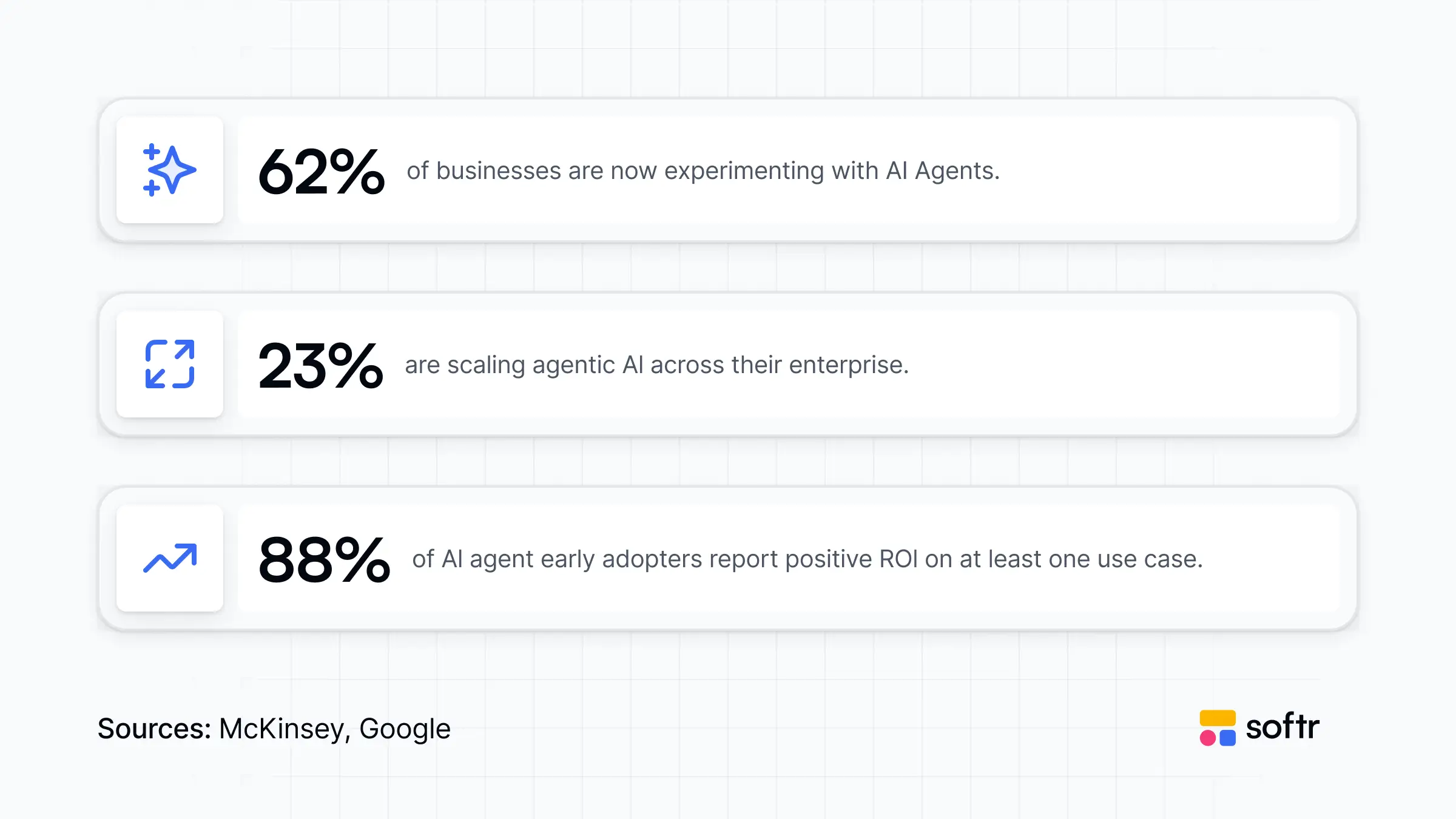 62% of businesses are now experimenting with AI Agents.

23% are scaling agentic AI across their enterprise.

88% of AI agent early adopters report positive ROI on at least one use case.

Sources: McKinsey, Google

softr